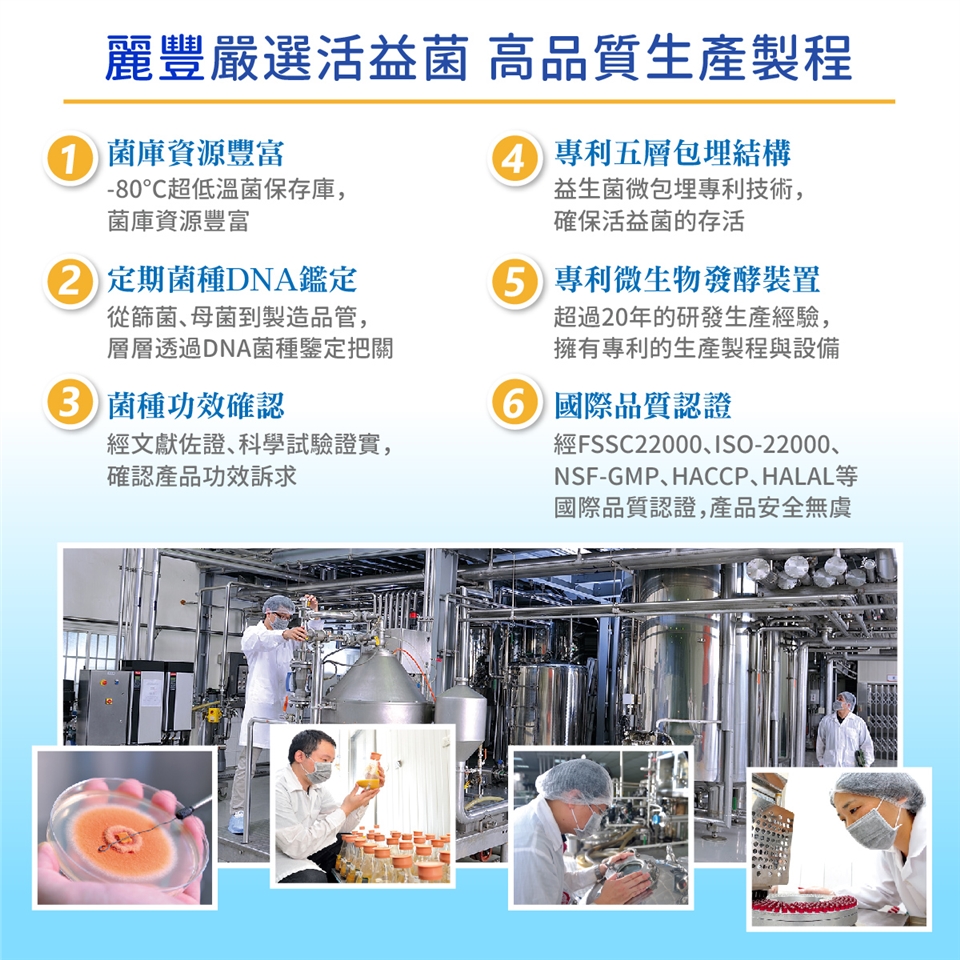 麗豐嚴選活益菌 高品質生產製程

1 菌庫資源豐富
-80°C超低溫菌保存庫，菌庫資源豐富

2 定期菌種DNA鑑定
從篩菌、母菌到製造品管，層層透過DNA菌種鑒定把關

3 菌種功效確認
經文獻佐證、科學試驗證實，確認產品功效訴求

4 專利五層包埋結構
益生菌微包埋專利技術，確保活益菌的存活

5 專利微生物發酵裝置
超過20年的研發生產經驗，擁有專利的生產製程與設備

6 國際品質認證
經FSSC22000、ISO-22000、NSF-GMP、HACCP、HALAL等國際品質認證，產品安全無虞