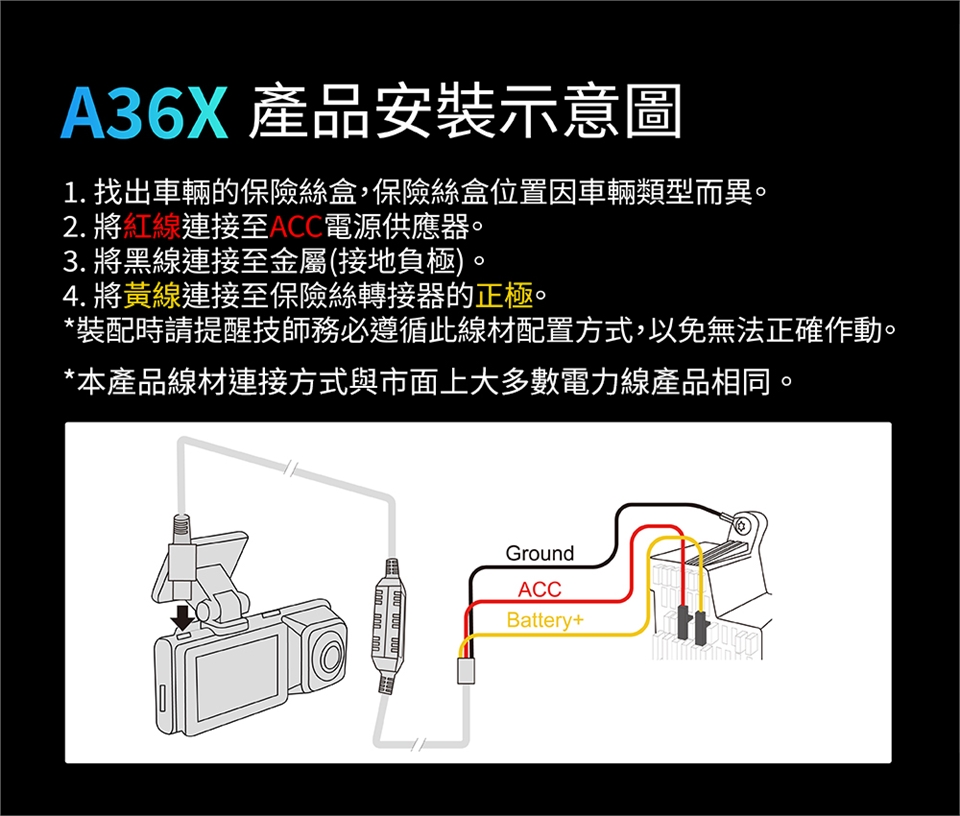 A36X 產品安裝示意圖

1. 找出車輛的保險絲盒，保險絲盒位置因車輛類型而異。
2. 將紅線連接至ACC電源供應器。
3. 將黑線連接至金屬(接地負極)。
4. 將黃線連接至保險絲轉接器的正極。
*裝配時請提醒技師務必遵循此線材配置方式，以免無法正確作動。

*本產品線材連接方式與市面上大多數電力線產品相同。

Ground
ACC
Battery+