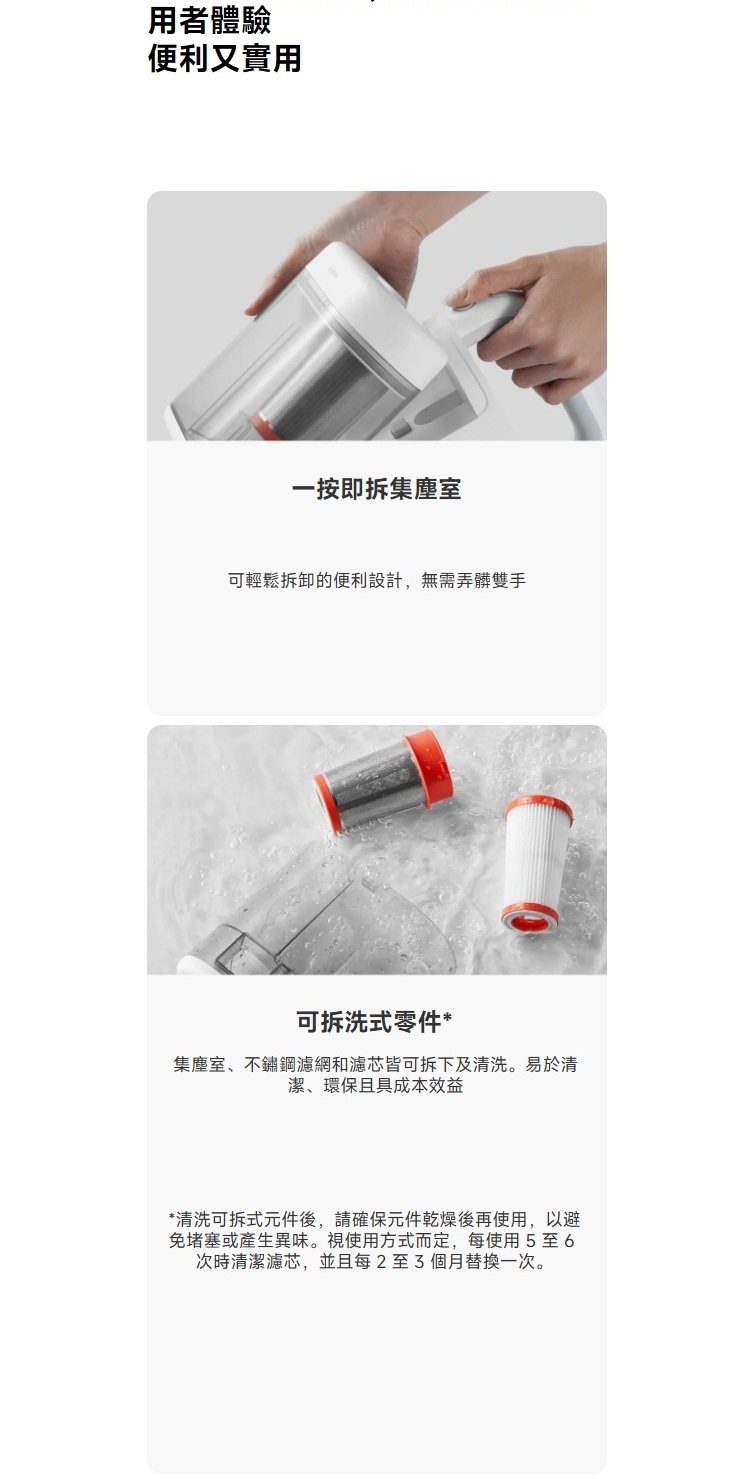 用者體驗
便利又實用

一按即拆集塵室

可輕鬆拆卸的便利設計，無需弄髒雙手

可拆洗式零件*

集塵室、不鏽鋼濾網和濾芯皆可拆下及清洗。易於清潔、環保且具成本效益

*清洗可拆式元件後，請確保元件乾燥後再使用，以避免堵塞或產生異味。視使用方式而定，每使用 5 至 6 次時清潔濾芯，並且每 2 至 3 個月替換一次。