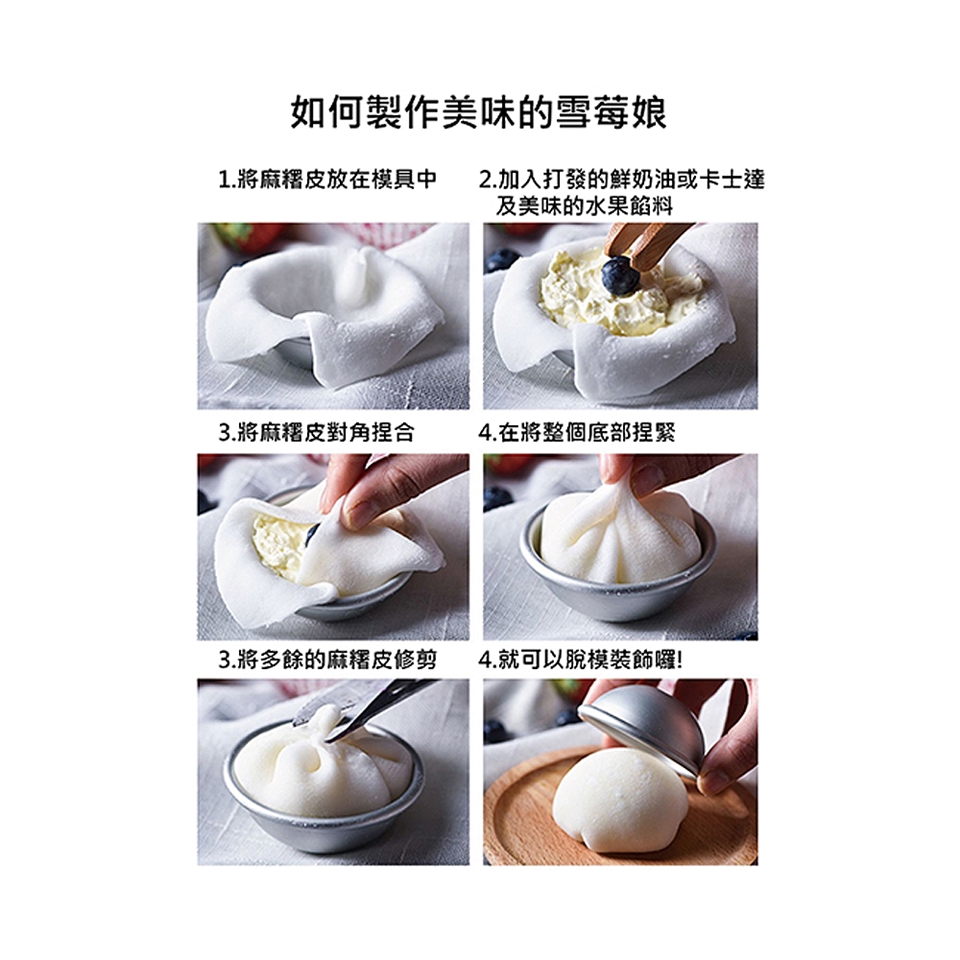 如何製作美味的雪莓娘

1.將麻糬皮放在模具中

2.加入打發的鮮奶油或卡士達及美味的水果餡料

3.將麻糬皮對角捏合

4.在將整個底部捏緊

3.將多餘的麻糬皮修剪

4.就可以脫模裝飾囉!