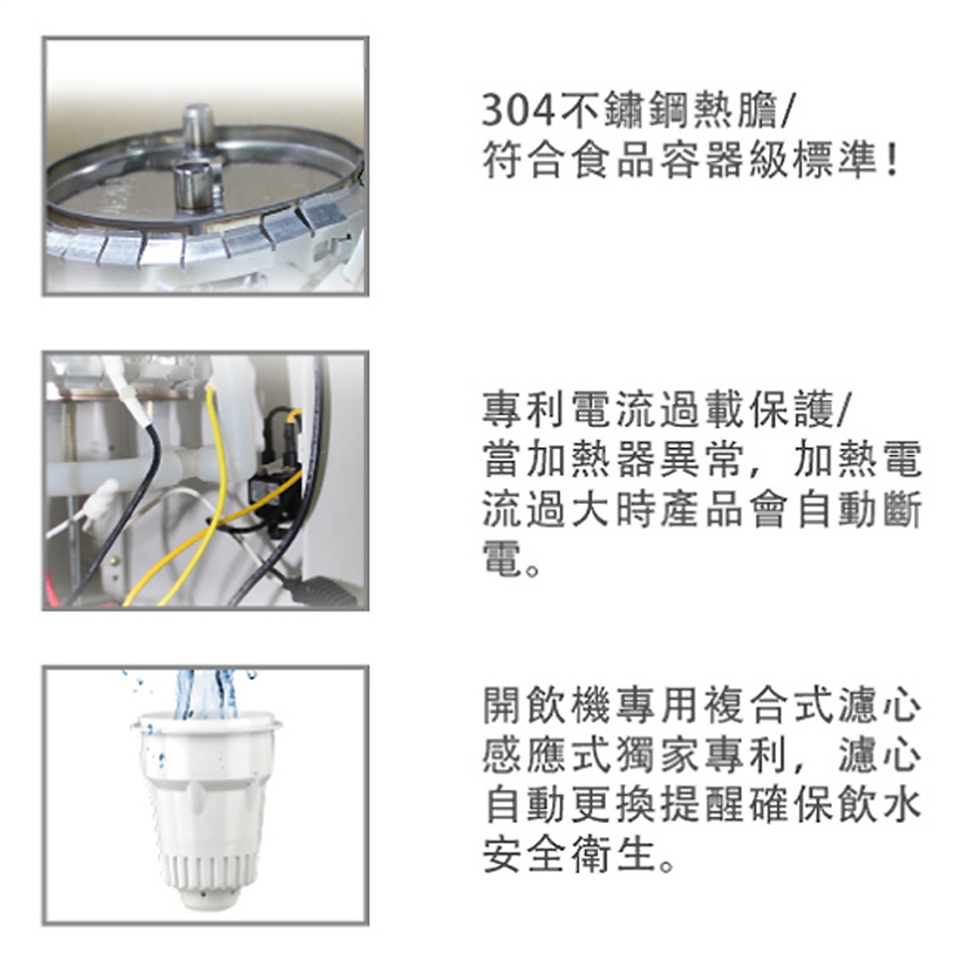 304不鏽鋼熱膽/
符合食品容器級標準!

專利電流過載保護/
當加熱器異常，加熱電流過大時產品會自動斷電。

開飲機專用複合式濾心感應式獨家專利，濾心自動更換提醒確保飲水安全衛生。