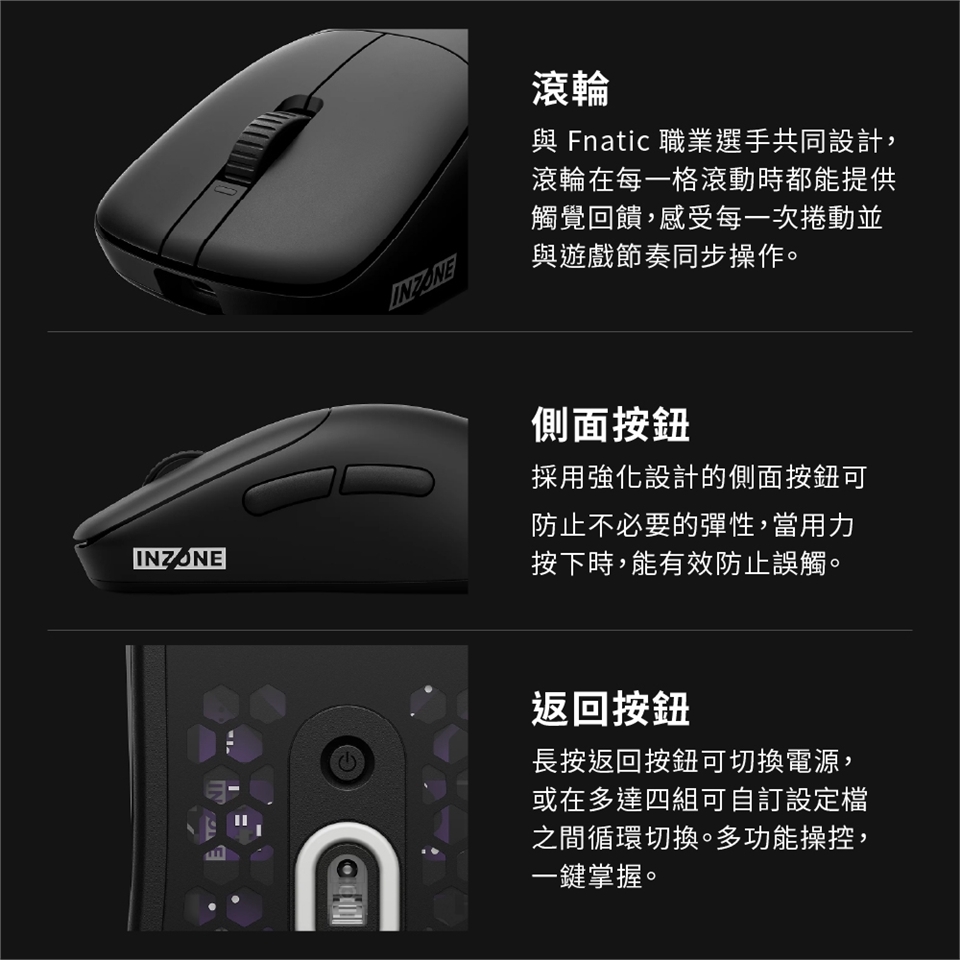 INZONE

滾輪

與 Fnatic 職業選手共同設計,滾輪在每一格滾動時都能提供觸覺回饋,感受每一次捲動並與遊戲節奏同步操作。

INZONE

側面按鈕

採用強化設計的側面按鈕可防止不必要的彈性,當用力按下時,能有效防止誤觸。

返回按鈕

長按返回按鈕可切換電源,或在多達四組可自訂設定檔之間循環切換。多功能操控,一鍵掌握。