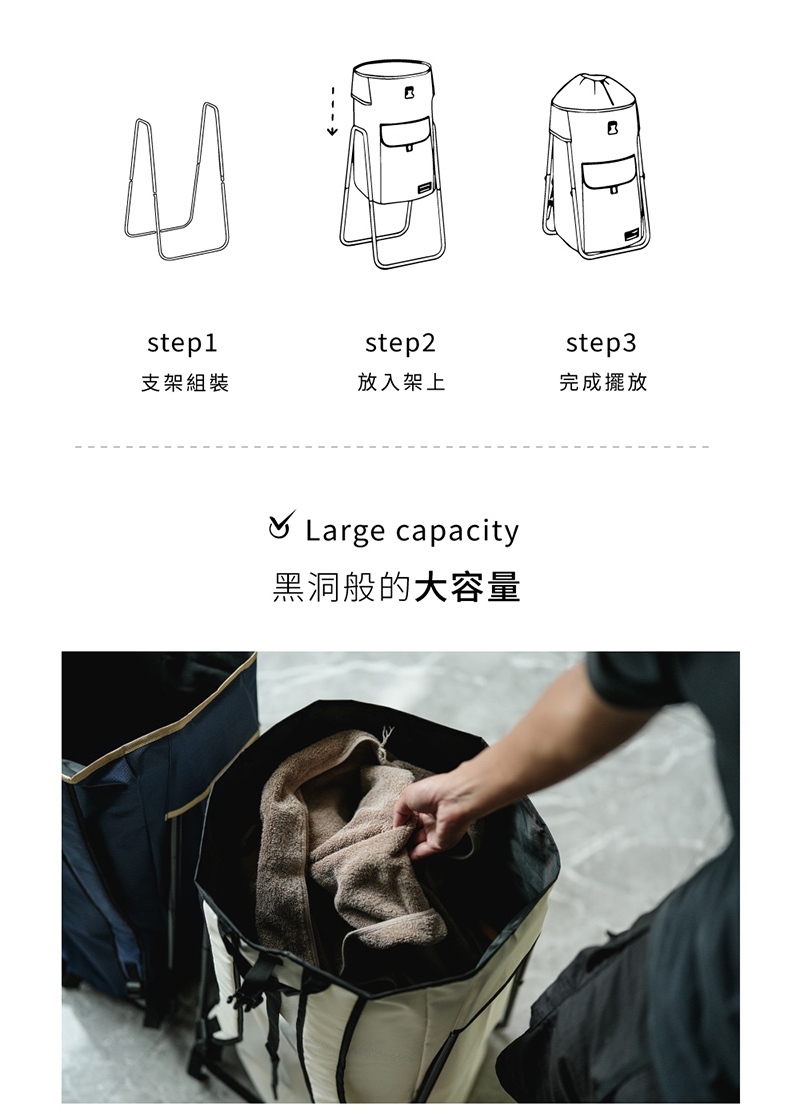 step1
支架組裝

step2
放入架上

step3
完成擺放

Large capacity
黑洞般的大容量