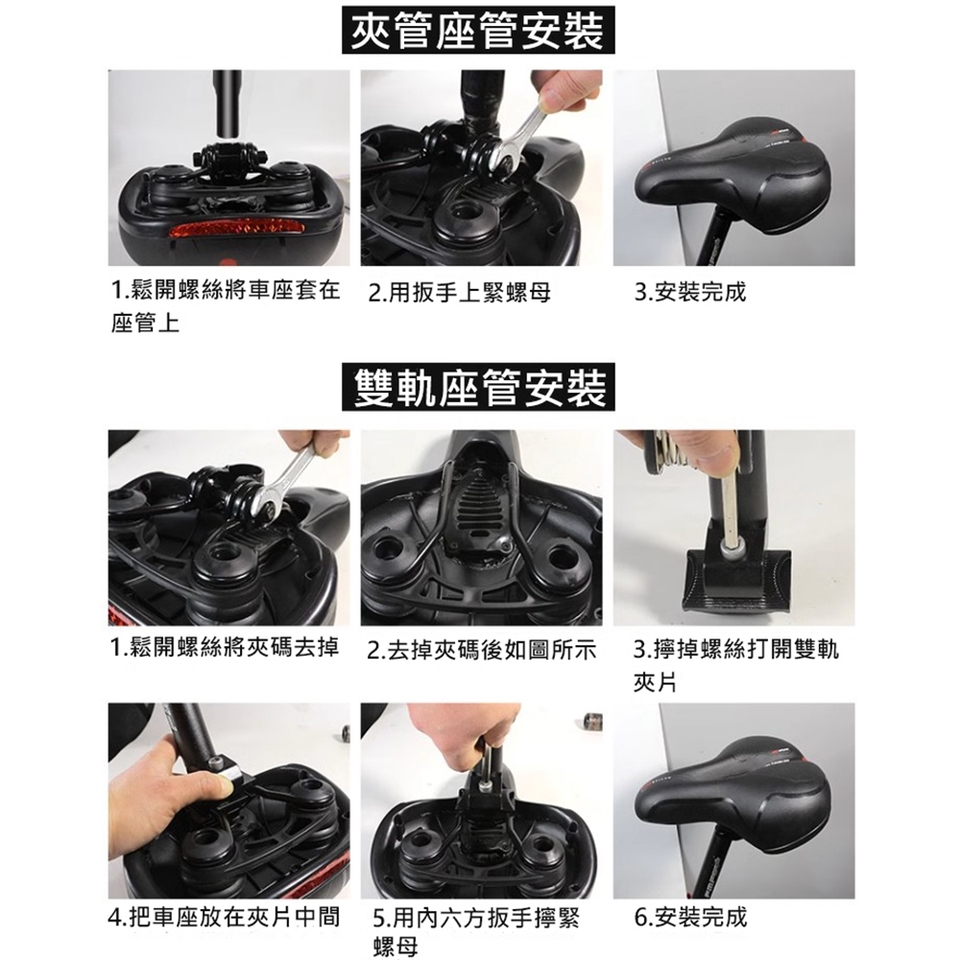 夾管座管安裝

1.鬆開螺絲將車座套在座管上

2.用扳手上緊螺母

3.安裝完成

雙軌座管安裝

1.鬆開螺絲將夾碼去掉

2.去掉夾碼後如圖所示

3.擰掉螺絲打開雙軌夾片

4.把車座放在夾片中間

5.用內六方扳手擰緊螺母

6.安裝完成