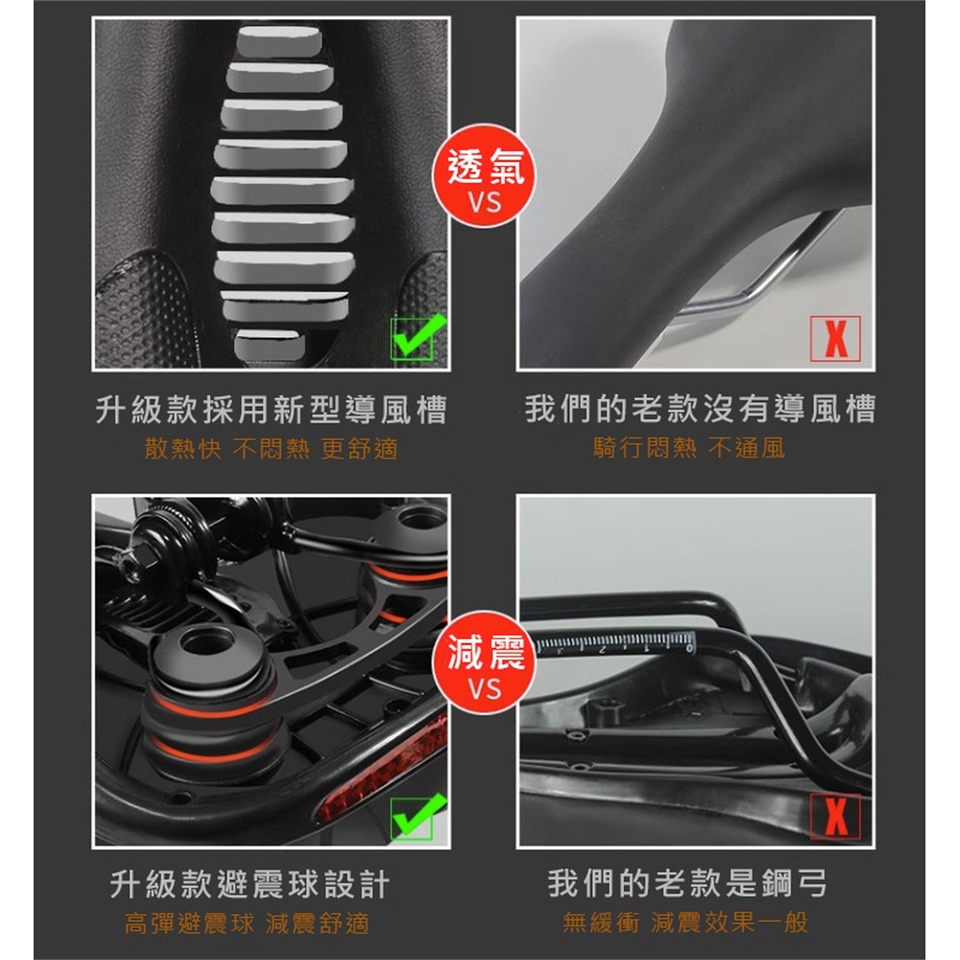 透氣
VS

X

升級款採用新型導風槽
散熱快 不悶熱 更舒適

我們的老款沒有導風槽
騎行悶熱 不通風

減震
VS

X

升級款避震球設計
高彈避震球 減震舒適

我們的老款是鋼弓
無緩衝 減震效果一般