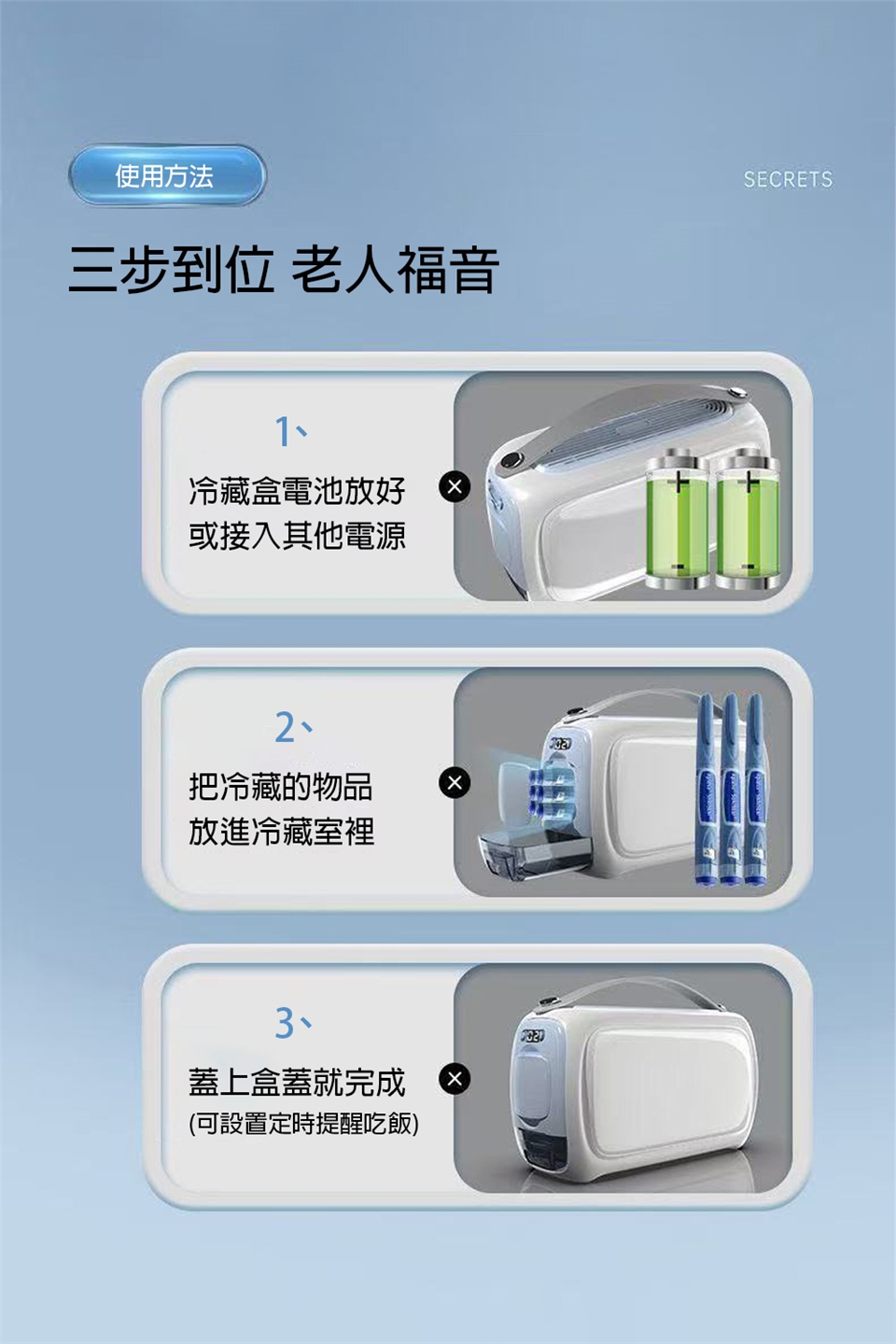 使用方法

SECRETS

三步到位 老人福音

1、

冷藏盒電池放好
或接入其他電源

2、

把冷藏的物品
放進冷藏室裡

3、

蓋上盒蓋就完成
(可設置定時提醒吃飯)