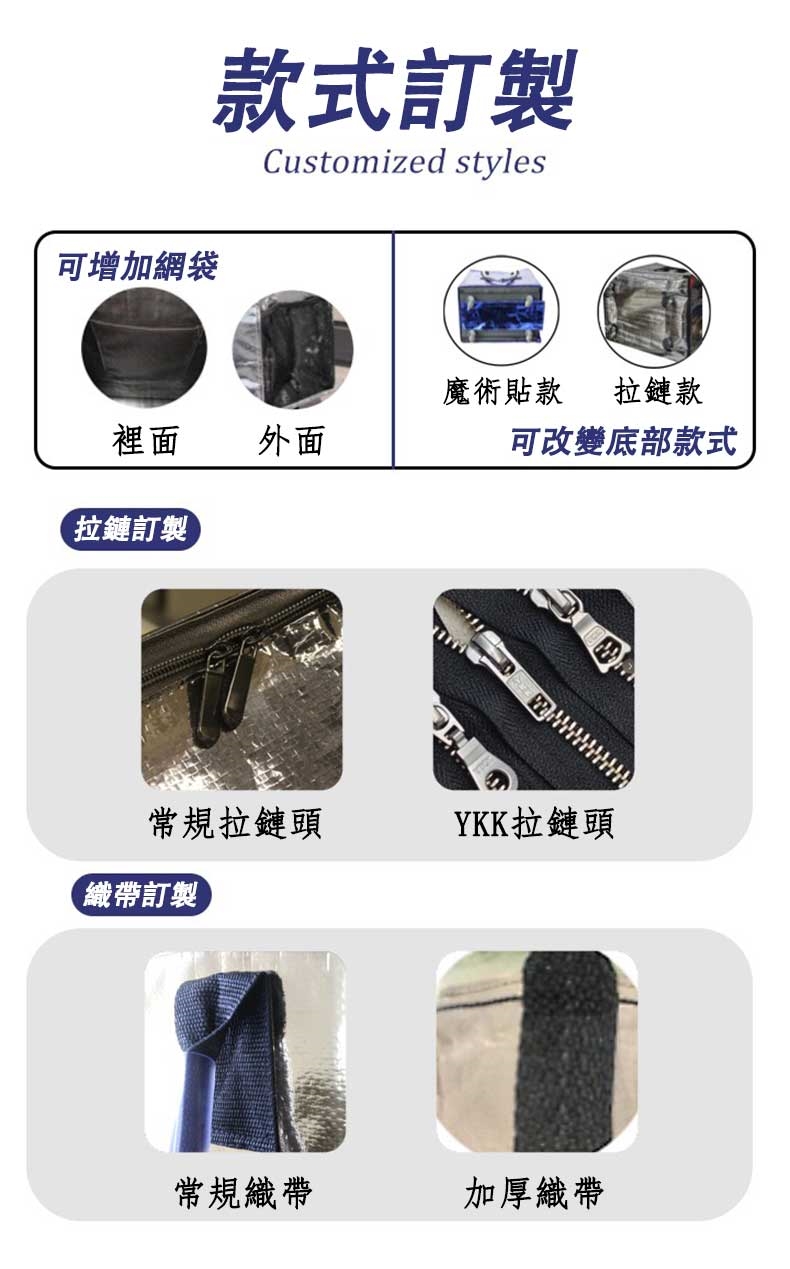 款式訂製
Customized styles

可增加網袋

裡面 外面

魔術貼款 拉鏈款

可改變底部款式

拉鏈訂製

常規拉鏈頭 YKK拉鏈頭

織帶訂製

常規織帶 加厚織帶