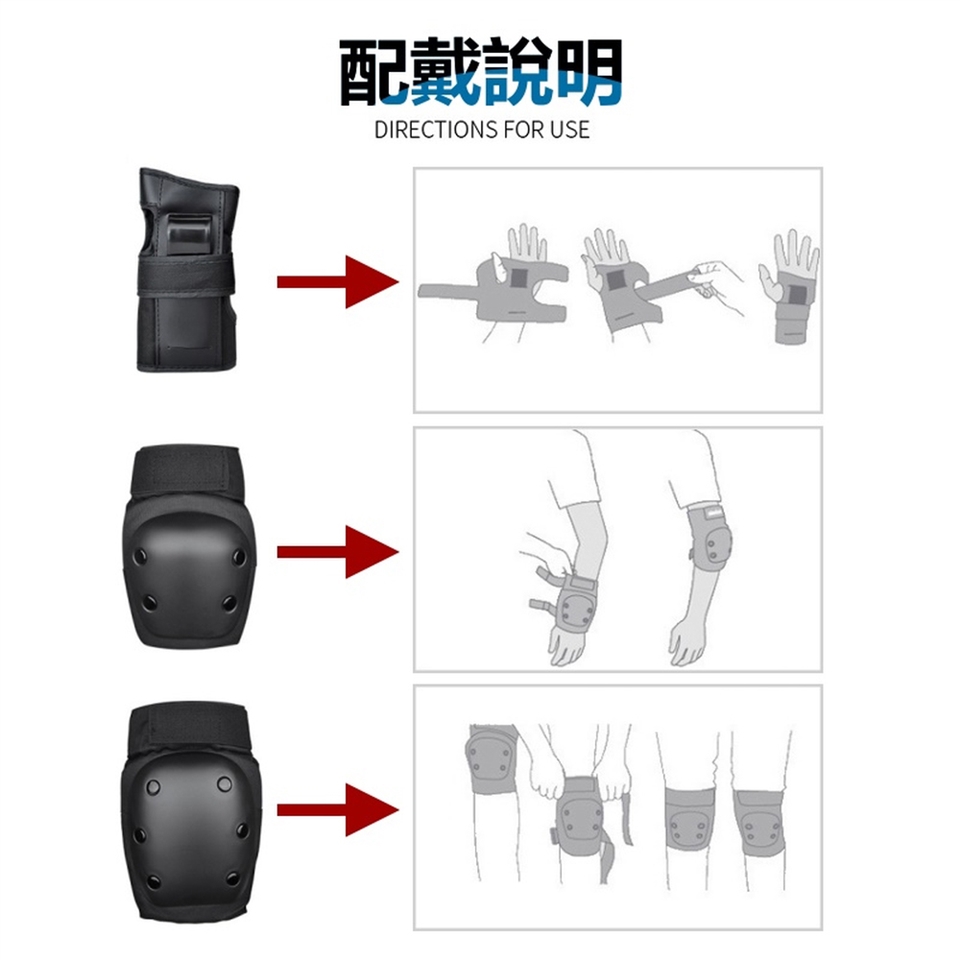 配戴說明
DIRECTIONS FOR USE