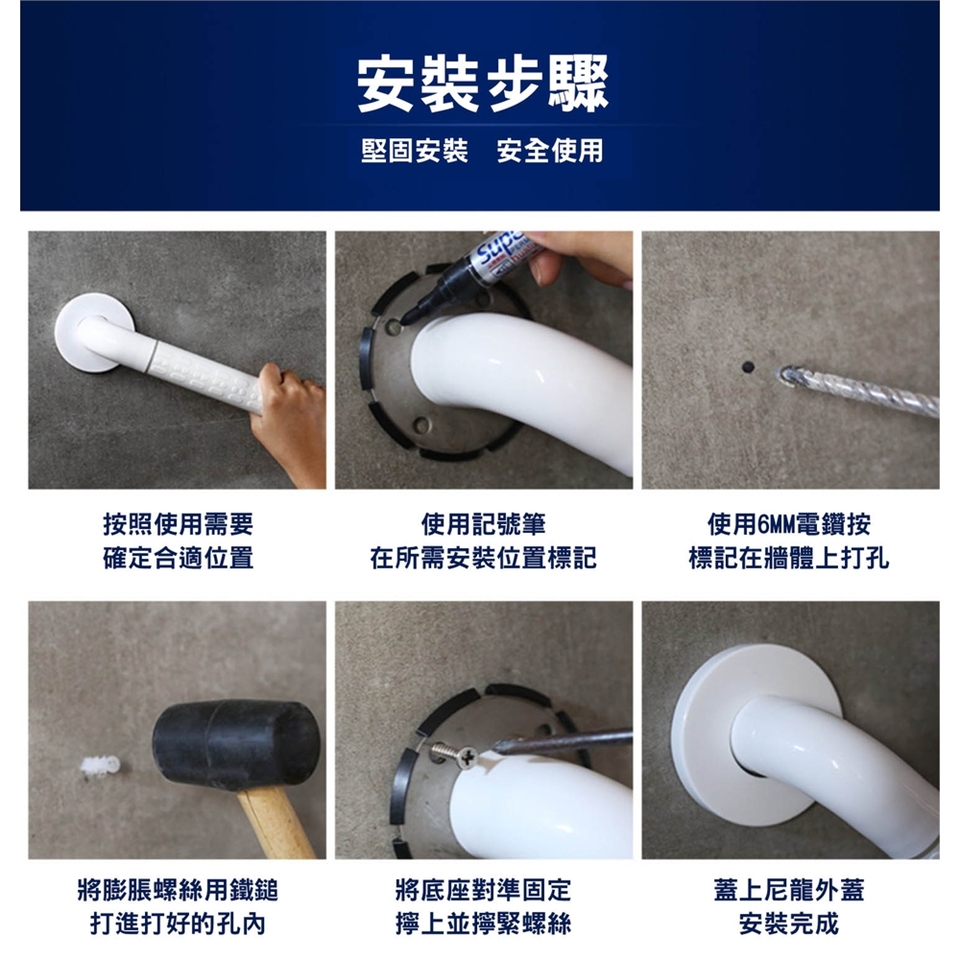 安裝步驟

堅固安裝　安全使用

Supe

按照使用需要
確定合適位置

使用記號筆
在所需安裝位置標記

使用6MM電鑽按
標記在牆體上打孔

將膨脹螺絲用鐵鎚
打進打好的孔內

將底座對準固定
擰上並擰緊螺絲

蓋上尼龍外蓋
安裝完成