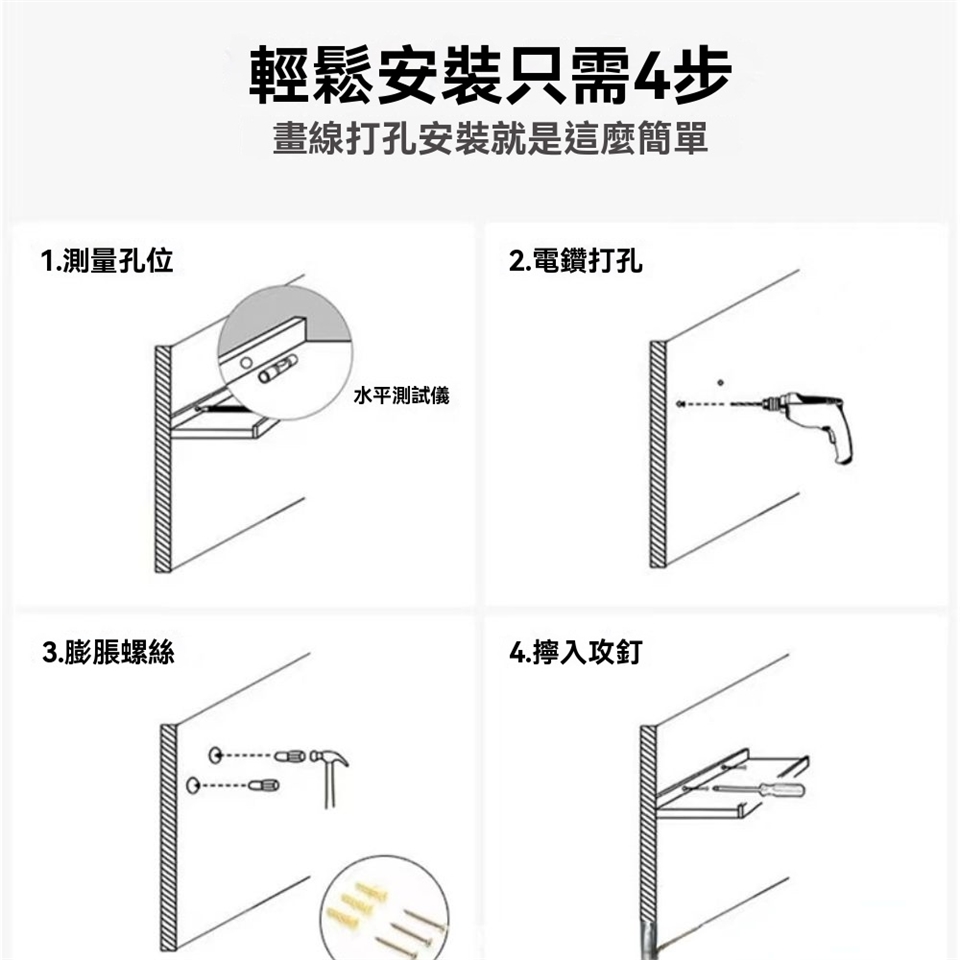 輕鬆安裝只需4步
畫線打孔安裝就是這麼簡單

1.測量孔位

水平測試儀

2.電鑽打孔

3.膨脹螺絲

4.擰入攻釘