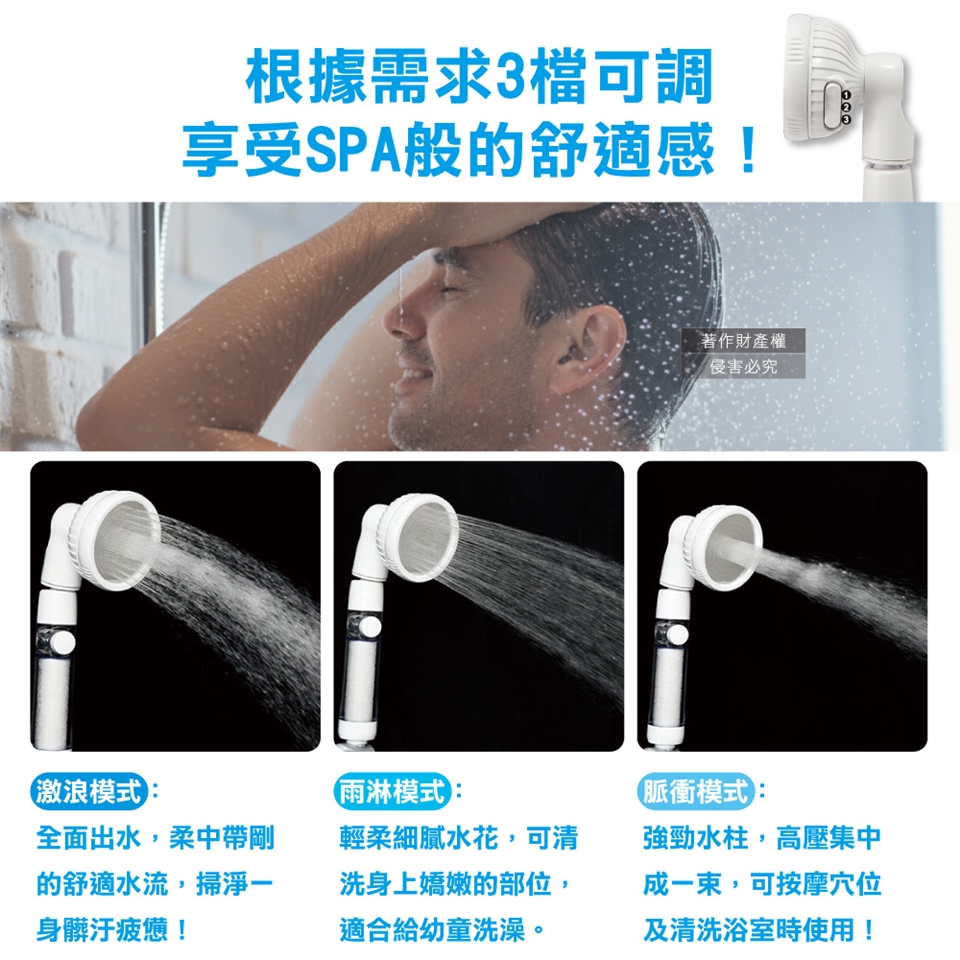 根據需求3檔可調
享受SPA般的舒適感！

1
2
3

著作財產權
侵害必究

激浪模式：
全面出水，柔中帶剛的舒適水流，掃淨一身髒汙疲憊！

雨淋模式：
輕柔細膩水花，可清洗身上嬌嫩的部位，適合給幼童洗澡。

脈衝模式：
強勁水柱，高壓集中成一束，可按摩穴位及清洗浴室時使用！