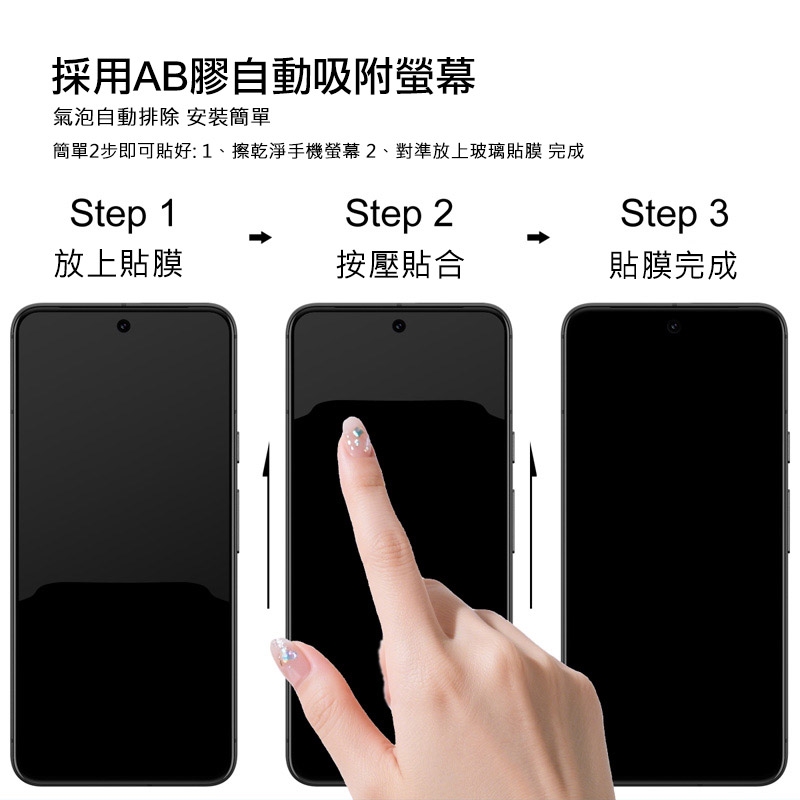 採用AB膠自動吸附螢幕

氣泡自動排除 安裝簡單

簡單2步即可貼好: 1、擦乾淨手機螢幕 2、對準放上玻璃貼膜 完成

Step 1
放上貼膜

Step 2
按壓貼合

Step 3
貼膜完成