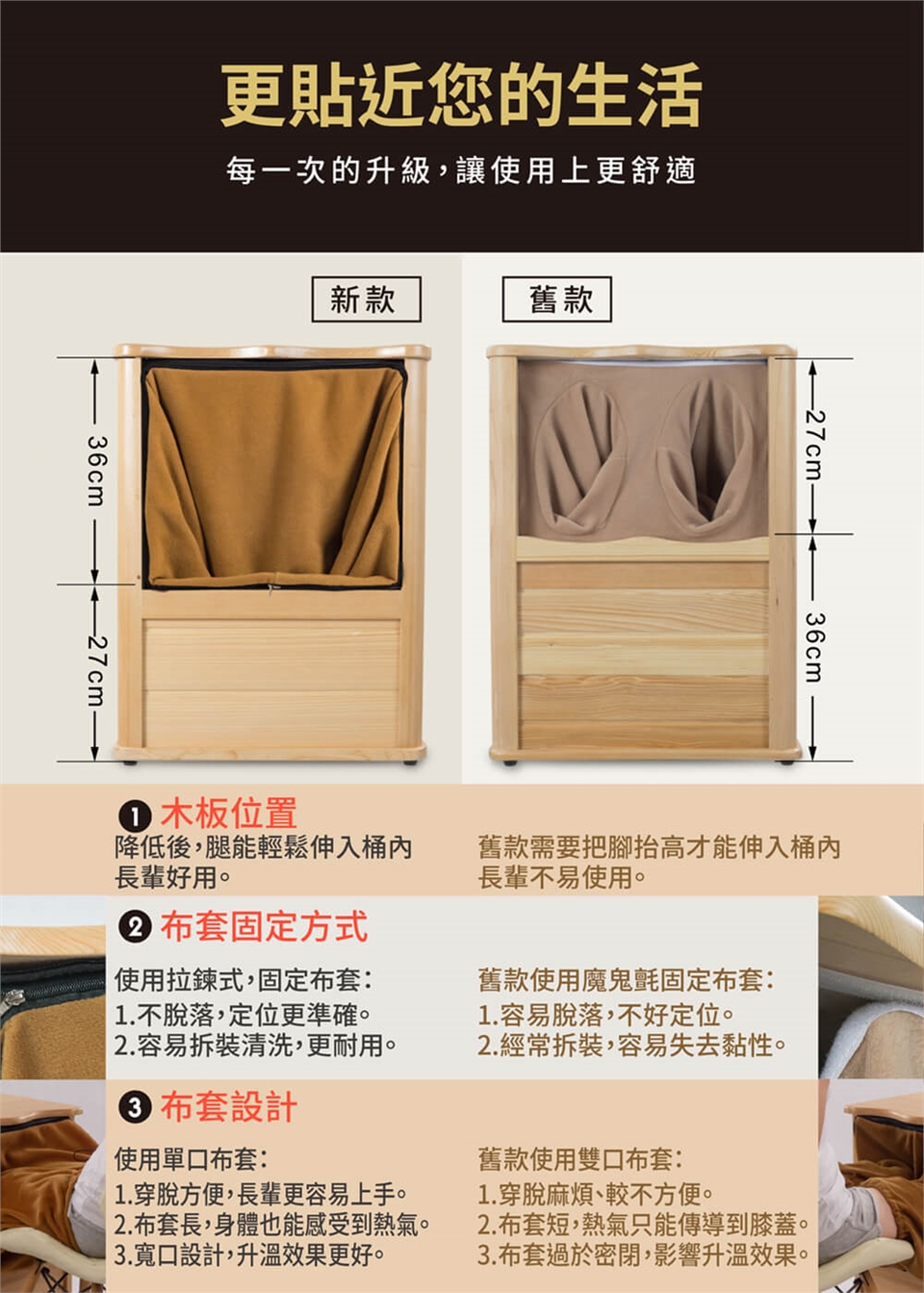 更貼近您的生活

每一次的升級，讓使用上更舒適

新款

舊款

36cm

27cm

27cm

36cm

❶ 木板位置

降低後，腿能輕鬆伸入桶內
長輩好用。

舊款需要把腳抬高才能伸入桶內
長輩不易使用。

❷ 布套固定方式

使用拉鍊式，固定布套：
1.不脫落，定位更準確。
2.容易拆裝清洗，更耐用。

舊款使用魔鬼氈固定布套：
1.容易脫落，不好定位。
2.經常拆裝，容易失去黏性。

❸ 布套設計

使用單口布套：
1.穿脫方便，長輩更容易上手。
2.布套長，身體也能感受到熱氣。
3.寬口設計，升溫效果更好。

舊款使用雙口布套：
1.穿脫麻煩、較不方便。
2.布套短，熱氣只能傳導到膝蓋。
3.布套過於密閉，影響升溫效果。