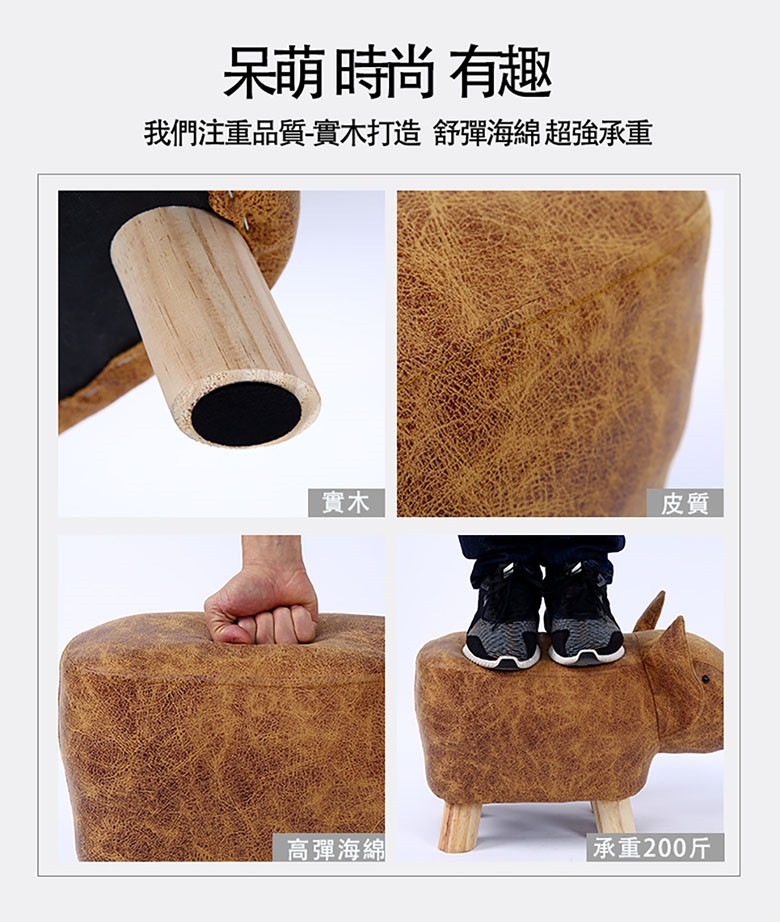 呆萌 時尚 有趣

我們注重品質-實木打造 舒彈海綿 超強承重

實木

皮質

高彈海綿

承重200斤