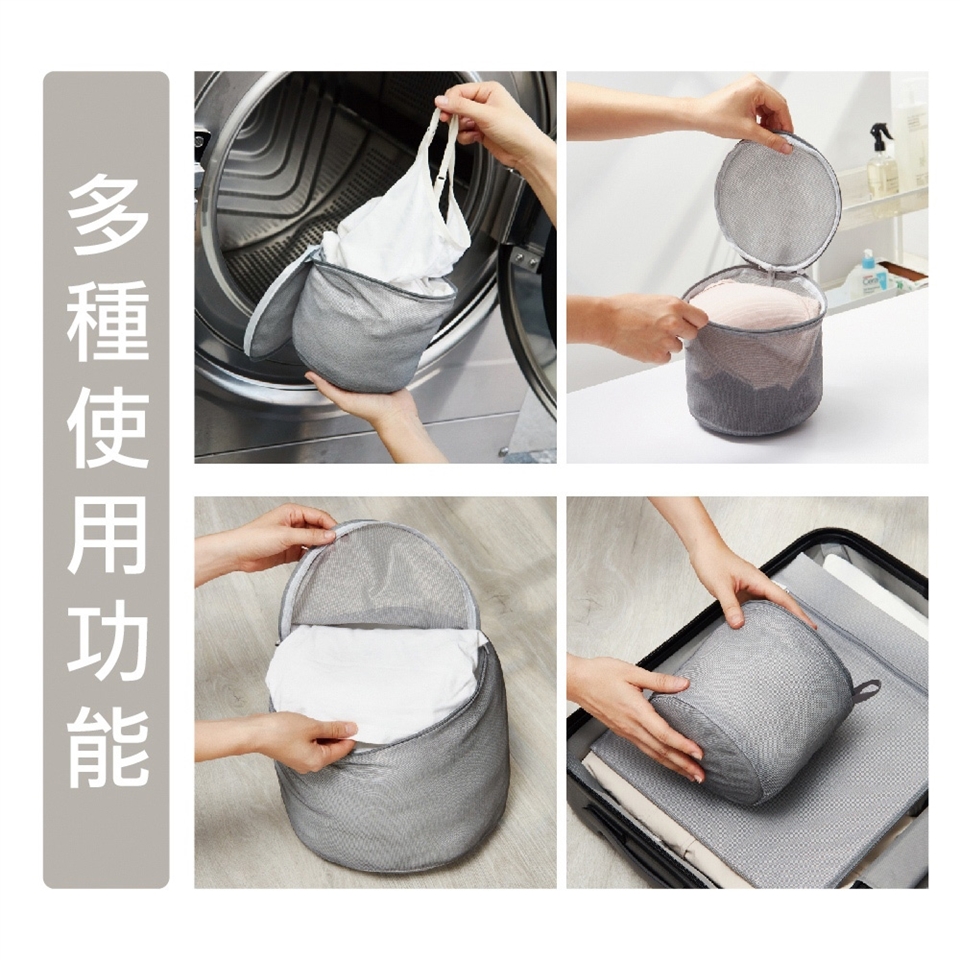 多種使用功能