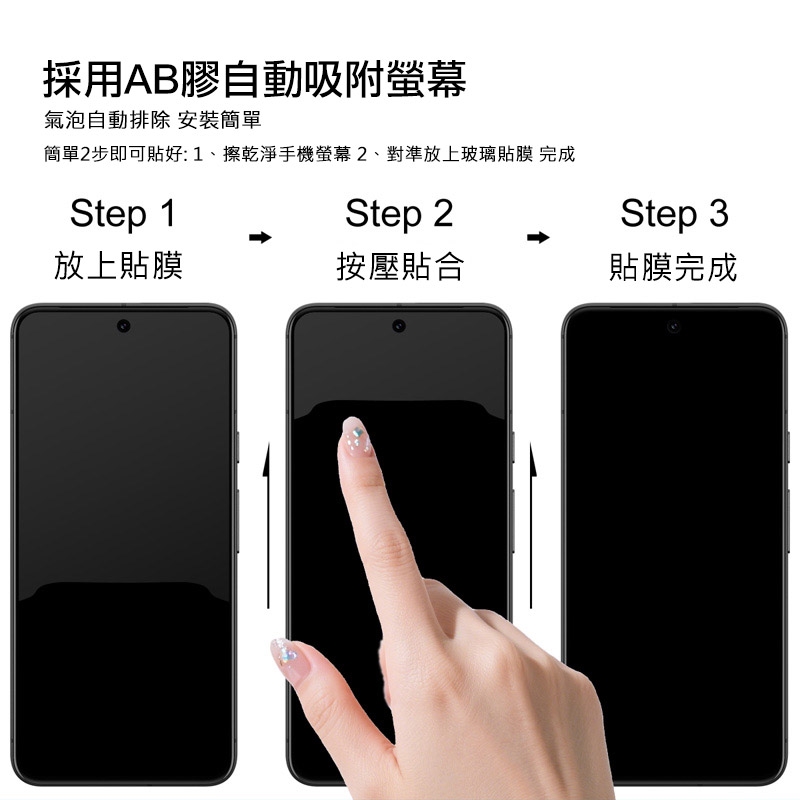 採用AB膠自動吸附螢幕

氣泡自動排除 安裝簡單

簡單2步即可貼好: 1、擦乾淨手機螢幕 2、對準放上玻璃貼膜 完成

Step 1
放上貼膜

Step 2
按壓貼合

Step 3
貼膜完成