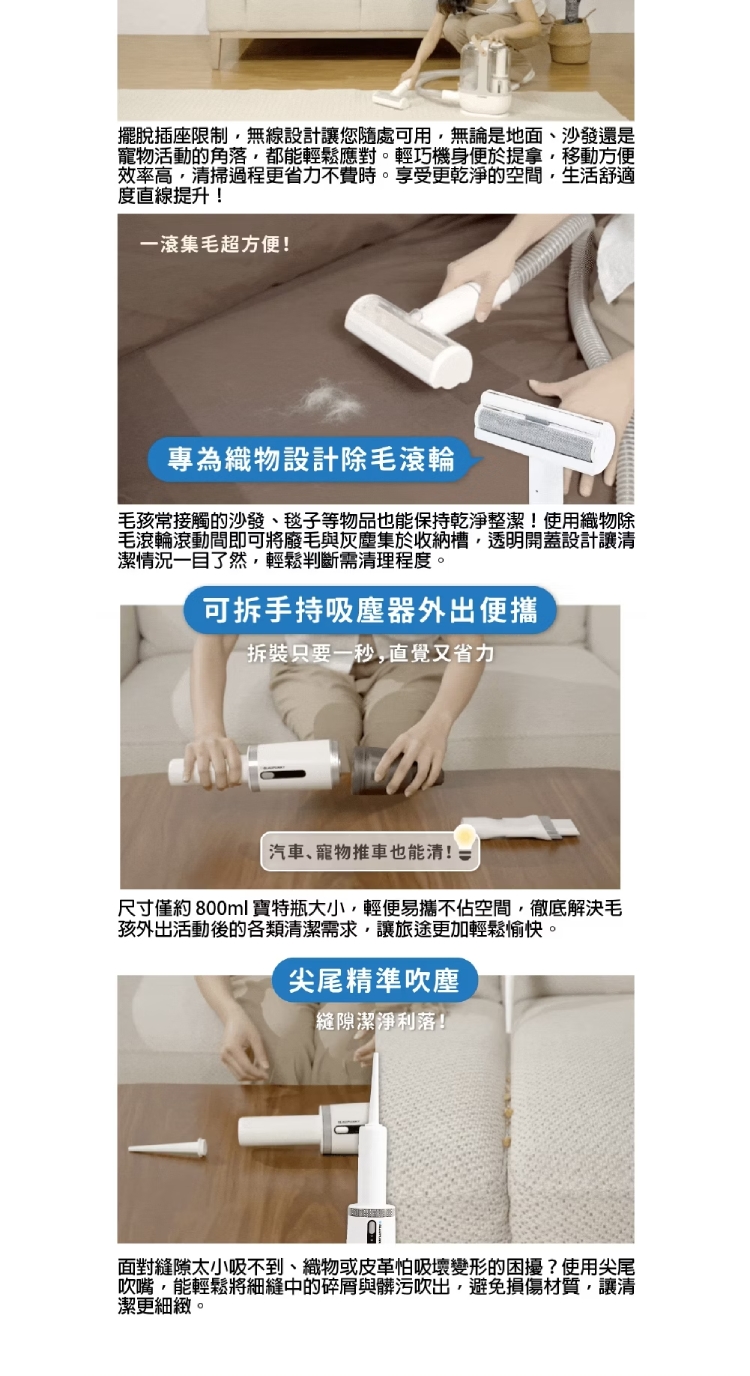 擺脫插座限制，無線設計讓您隨處可用，無論是地面、沙發還是寵物活動的角落，都能輕鬆應對。輕巧機身便於提拿，移動方便效率高，清掃過程更省力不費時。享受更乾淨的空間，生活舒適度直線提升！

一滾集毛超方便！

專為織物設計除毛滾輪

毛孩常接觸的沙發、毯子等物品也能保持乾淨整潔！使用織物除毛滾輪滾動間即可將廢毛與灰塵集於收納槽，透明開蓋設計讓清潔情況一目了然，輕鬆判斷需清理程度。

可拆手持吸塵器外出便攜

拆裝只要一秒，直覺又省力

汽車、寵物推車也能清！

尺寸僅約 800ml 寶特瓶大小，輕便易攜不佔空間，徹底解決毛孩外出活動後的各類清潔需求，讓旅途更加輕鬆愉快。

尖尾精準吹塵

縫隙潔淨利落！

面對縫隙太小吸不到、織物或皮革怕吸壞變形的困擾？使用尖尾吹嘴，能輕鬆將細縫中的碎屑與髒污吹出，避免損傷材質，讓清潔更細緻。