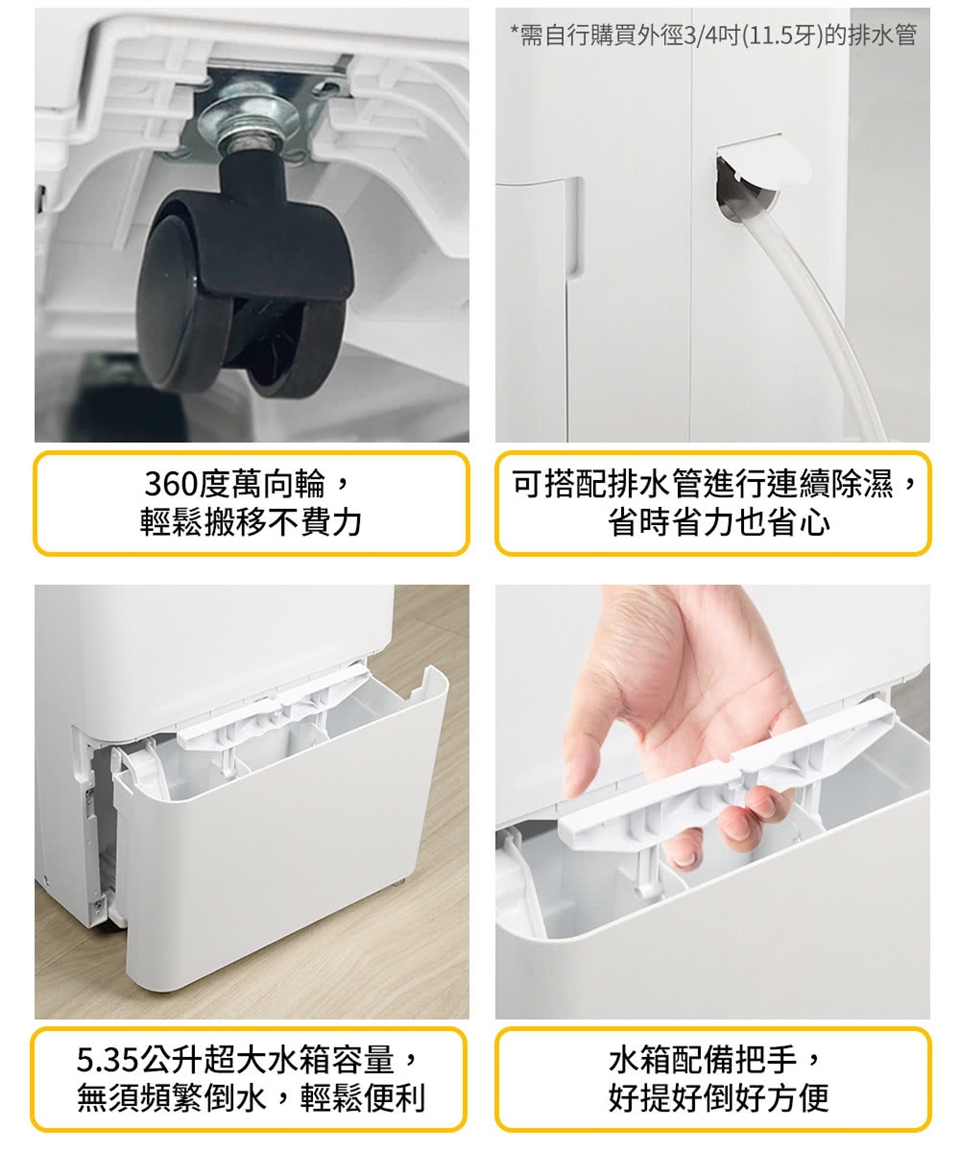 *需自行購買外徑3/4吋(11.5牙)的排水管

360度萬向輪，
輕鬆搬移不費力

可搭配排水管進行連續除濕，
省時省力也省心

5.35公升超大水箱容量，
無須頻繁倒水，輕鬆便利

水箱配備把手，
好提好倒好方便