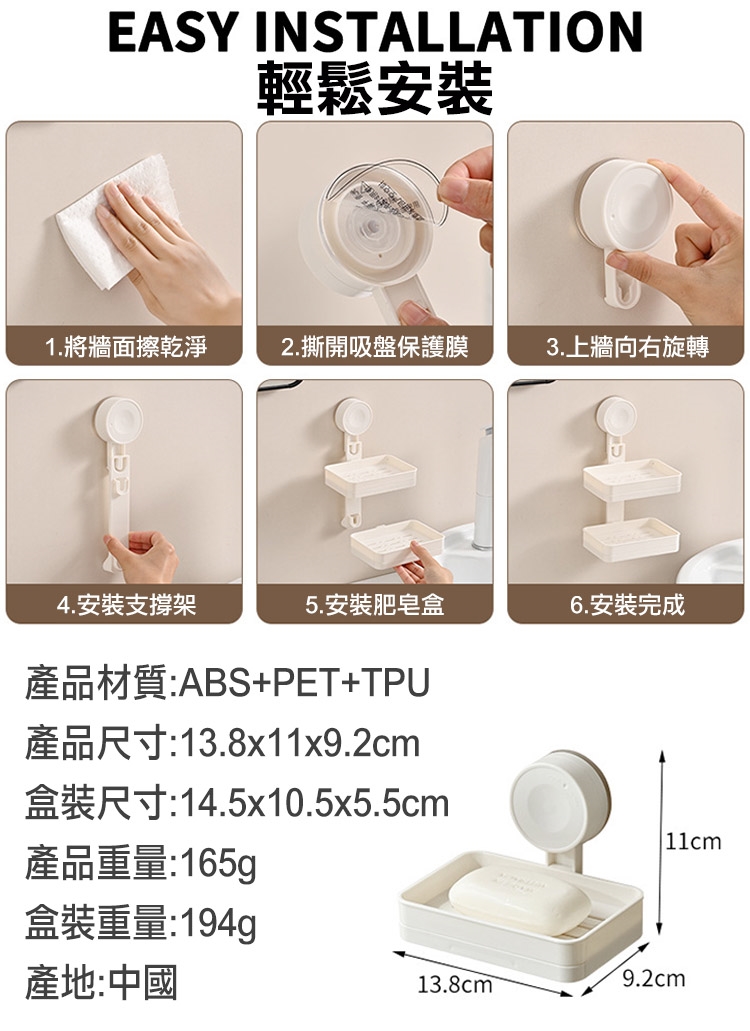 EASY INSTALLATION
輕鬆安裝

1.將牆面擦乾淨

2.撕開吸盤保護膜

3.上牆向右旋轉

4.安裝支撐架

5.安裝肥皂盒

6.安裝完成

產品材質:ABS+PET+TPU
產品尺寸:13.8x11x9.2cm
盒裝尺寸:14.5x10.5x5.5cm
產品重量:165g
盒裝重量:194g
產地:中國

11cm
13.8cm
9.2cm