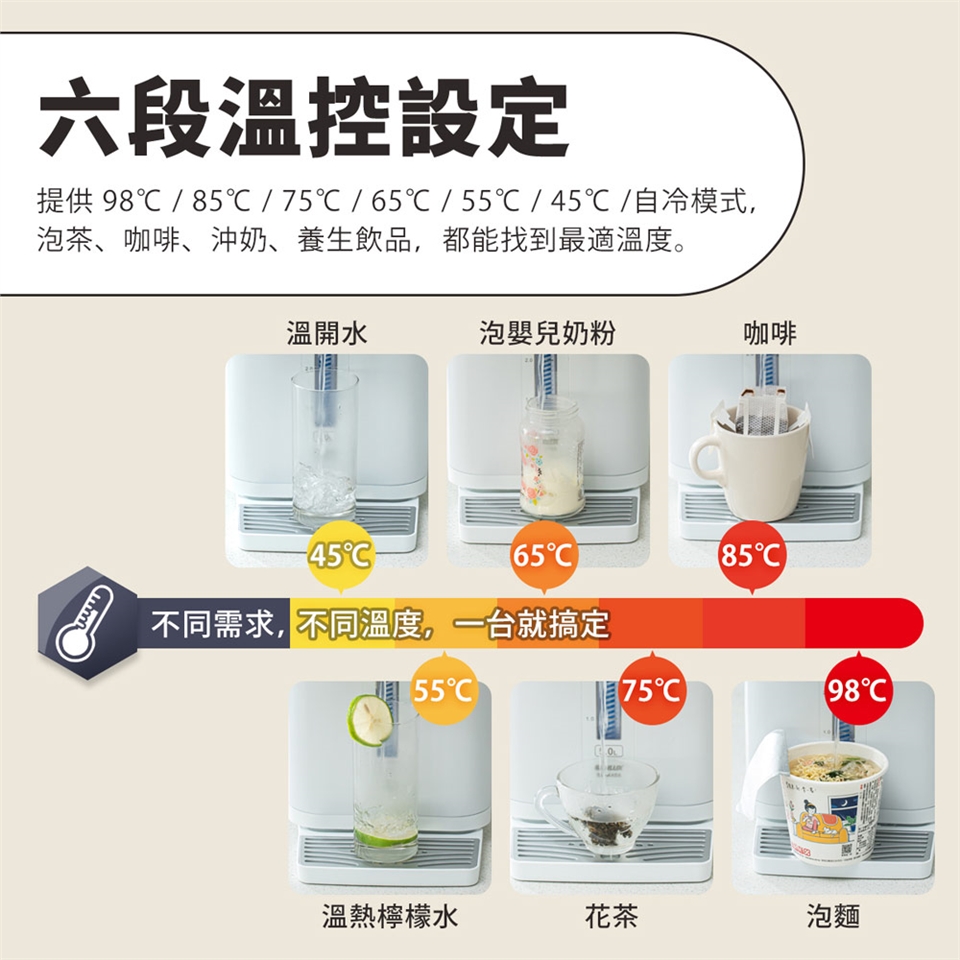 六段溫控設定

提供 98℃ / 85℃ / 75℃ / 65℃ / 55℃ / 45℃ /自冷模式，泡茶、咖啡、沖奶、養生飲品，都能找到最適溫度。

溫開水

泡嬰兒奶粉

咖啡

45℃

65℃

85℃

不同需求，不同溫度，一台就搞定

55℃

75℃

98℃

溫熱檸檬水

花茶

泡麵