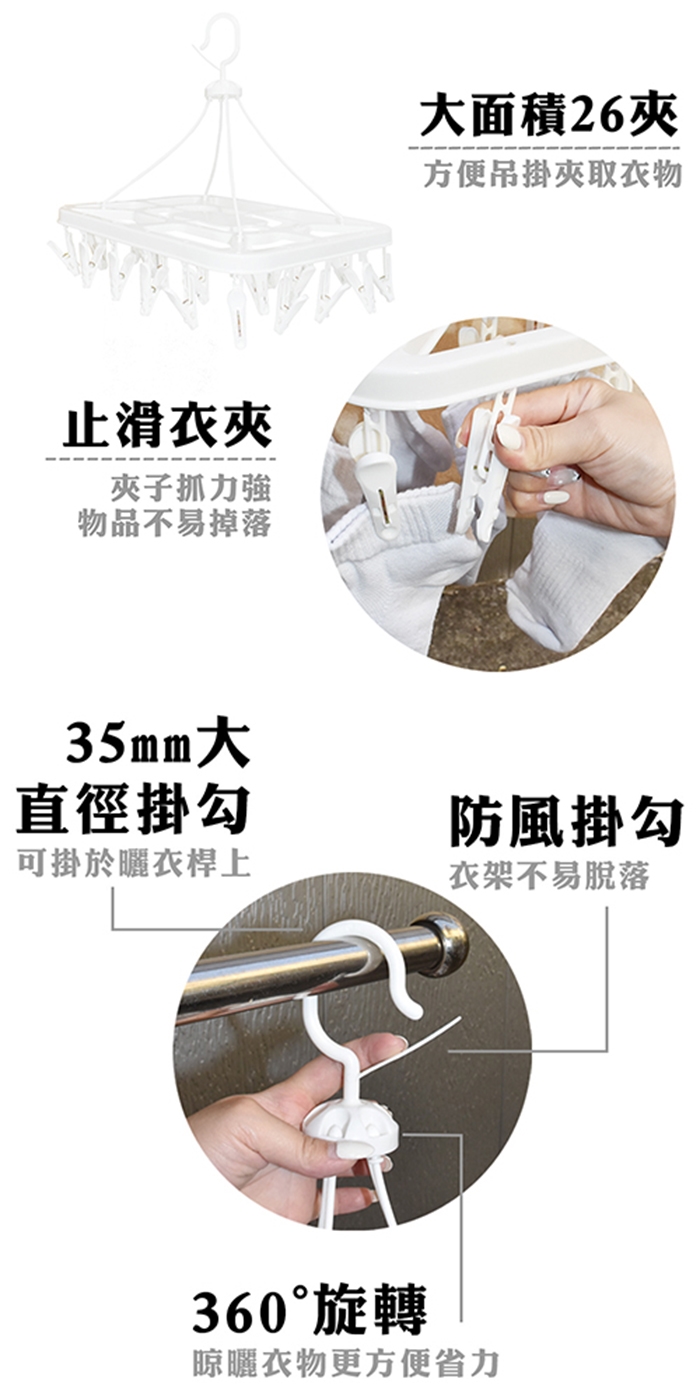 大面積26夾
方便吊掛夾取衣物

止滑衣夾
夾子抓力強
物品不易掉落

35㎜大
直徑掛勾
可掛於曬衣桿上

防風掛勾
衣架不易脫落

360°旋轉
晾曬衣物更方便省力