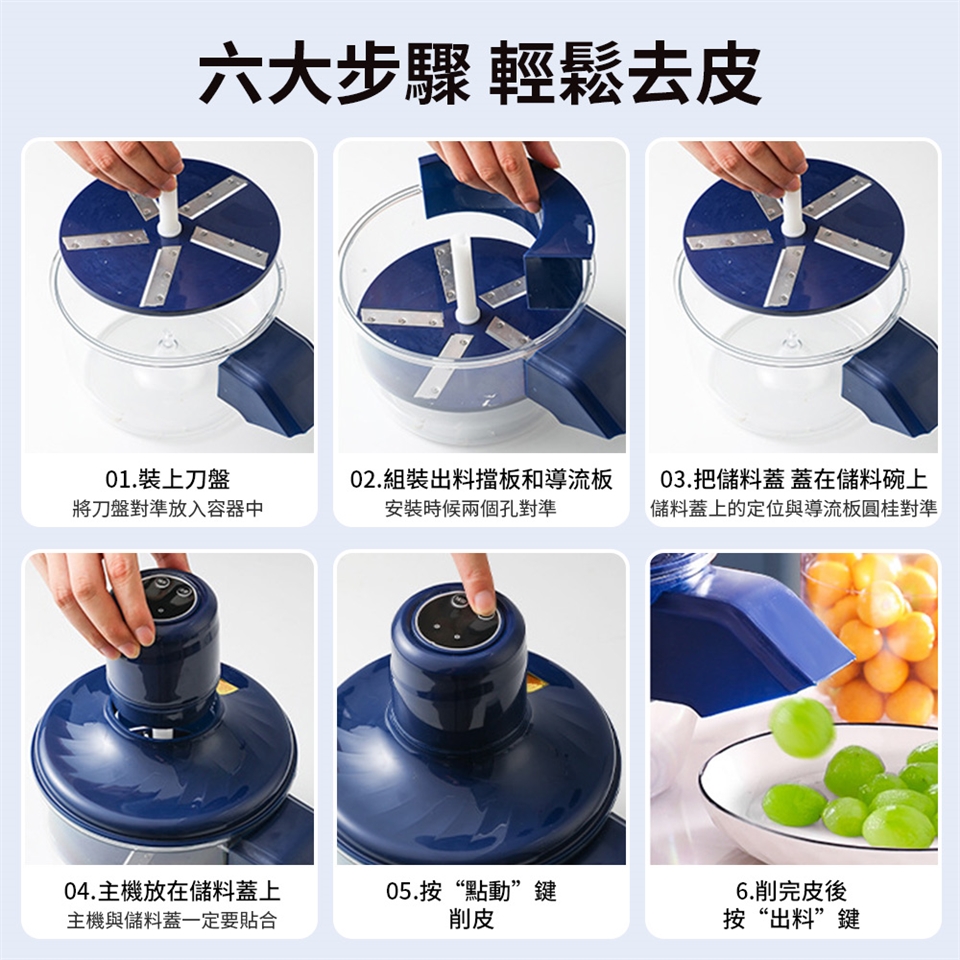 六大步驟 輕鬆去皮

01.裝上刀盤
將刀盤對準放入容器中

02.組裝出料擋板和導流板
安裝時候兩個孔對準

03.把儲料蓋 蓋在儲料碗上
儲料蓋上的定位與導流板圓柱對準

04.主機放在儲料蓋上
主機與儲料蓋一定要貼合

05.按“點動”鍵
削皮

6.削完皮後
按“出料”鍵