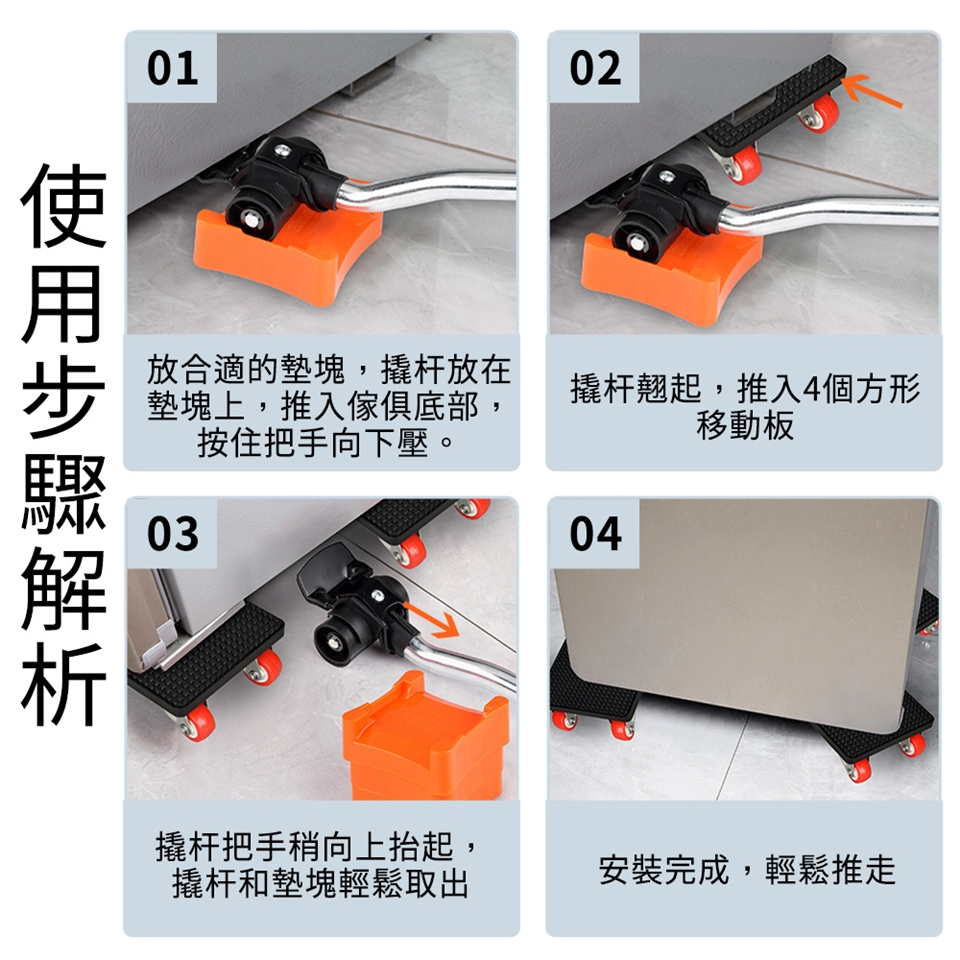 使用步驟解析

01

放合適的墊塊，撬杆放在墊塊上，推入傢俱底部，按住把手向下壓。

02

撬杆翹起，推入4個方形移動板

03

撬杆把手稍向上抬起，撬杆和墊塊輕鬆取出

04

安裝完成，輕鬆推走