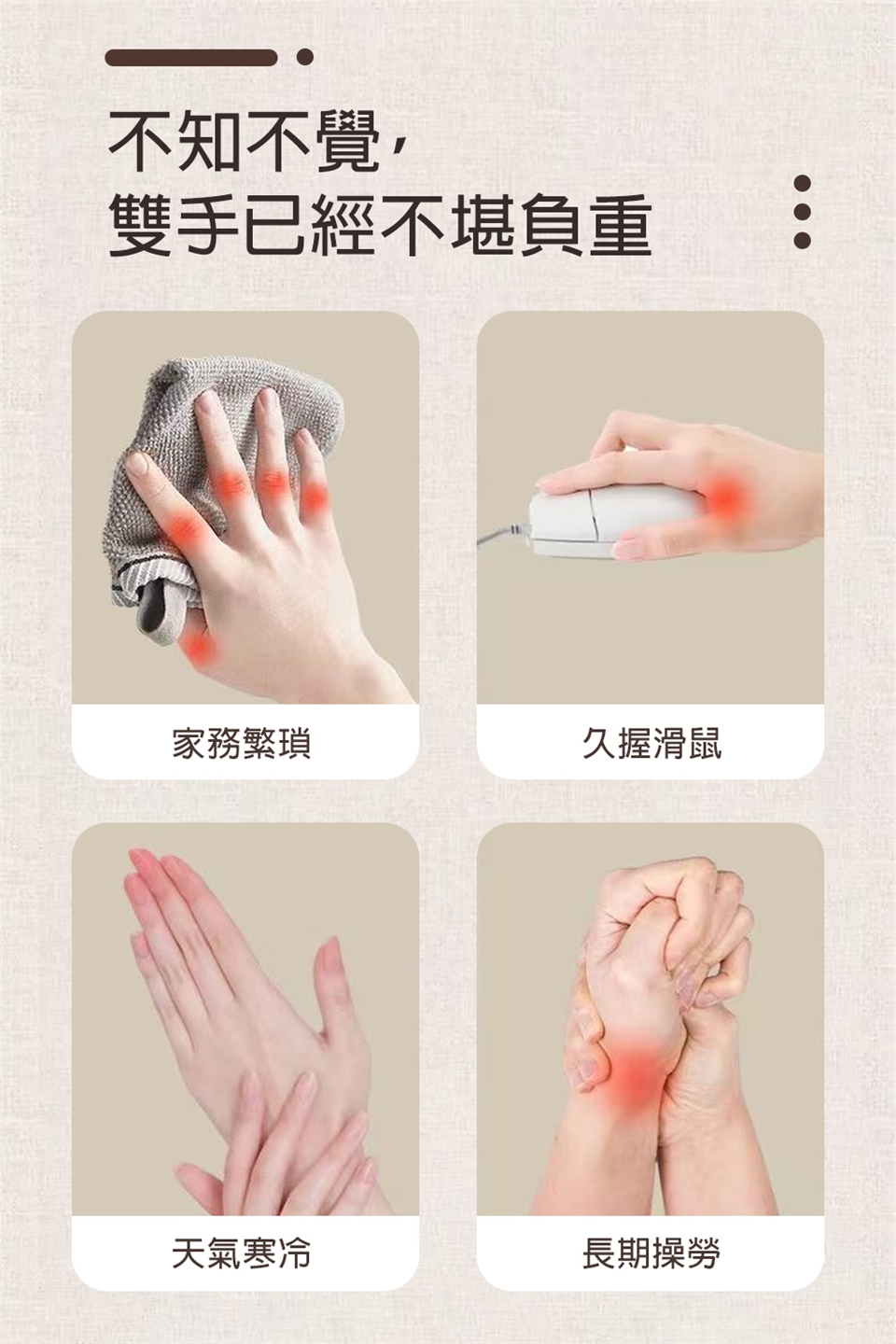 不知不覺，
雙手已經不堪負重

家務繁瑣

久握滑鼠

天氣寒冷

長期操勞