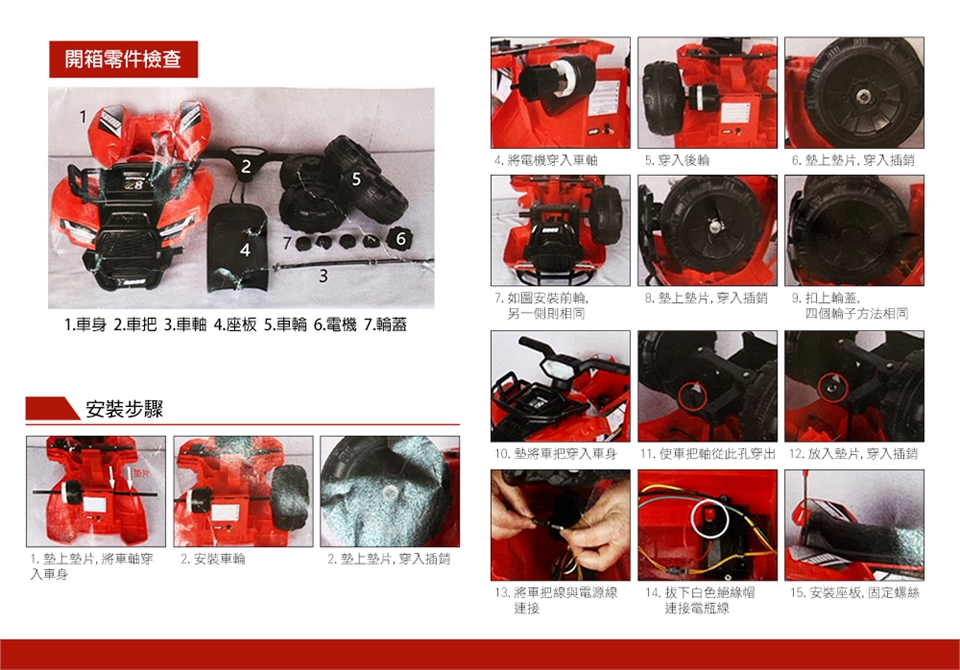 開箱零件檢查

1
2
5
4
7
6
3

1.車身 2.車把 3.車軸 4.座板 5.車輪 6.電機 7.輪蓋

安裝步驟

墊片

1. 墊上墊片，將車軸穿入車身

2. 安裝車輪

2. 墊上墊片，穿入插銷

4. 將電機穿入車軸

5. 穿入後輪

6. 墊上墊片，穿入插銷

7. 如圖安裝前輪，另一側則相同

8. 墊上墊片，穿入插銷

9. 扣上輪蓋，四個輪子方法相同

10. 墊將車把穿入車身

11. 使車把軸從此孔穿出

12. 放入墊片，穿入插銷

13. 將車把線與電源線連接

14. 拔下白色絕緣帽連接電瓶線

15. 安裝座板，固定螺絲