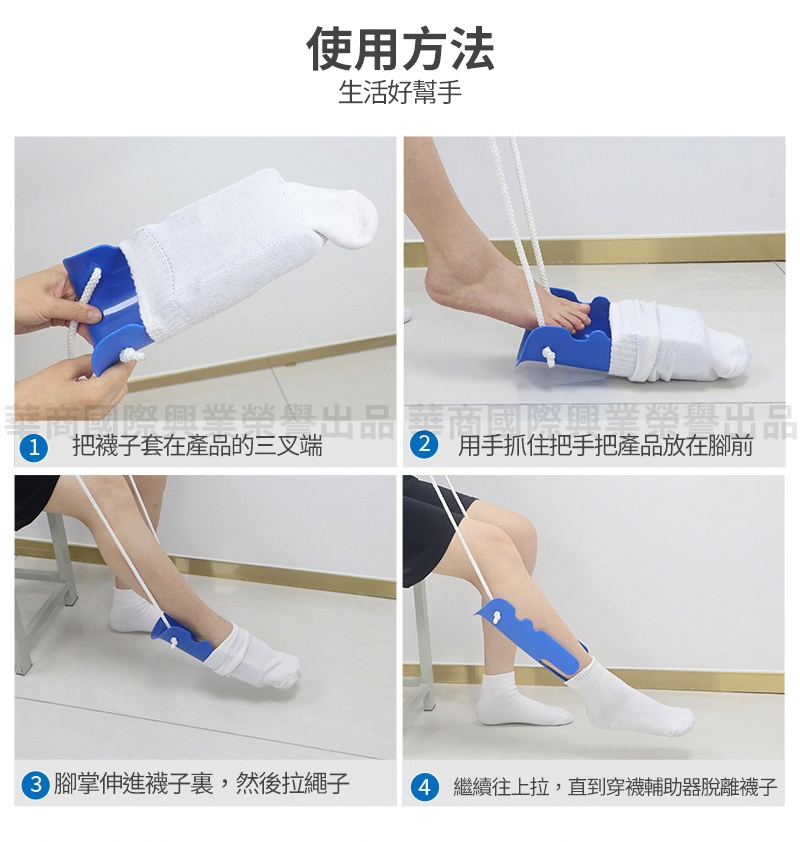 使用方法
生活好幫手

華商國際興業榮譽出品 華商國際興業榮譽出品

1 把襪子套在產品的三叉端

2 用手抓住把手把產品放在腳前

3 腳掌伸進襪子裏，然後拉繩子

4 繼續往上拉，直到穿襪輔助器脫離襪子