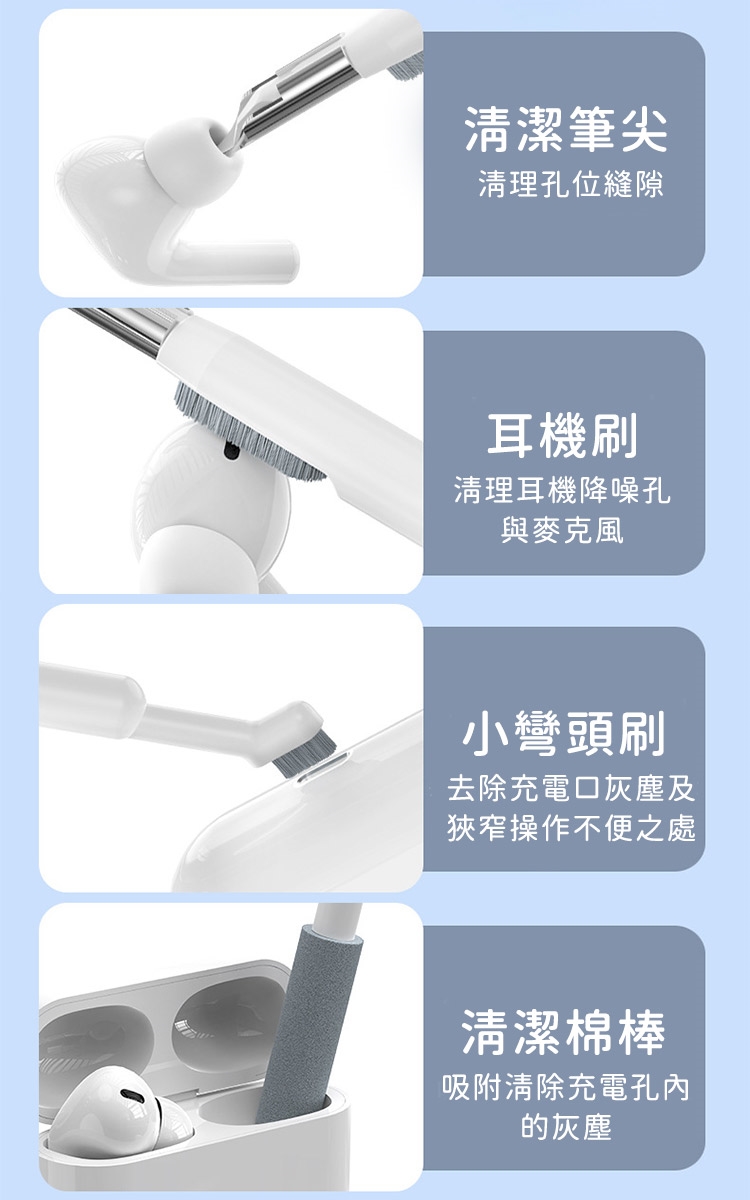 清潔筆尖
清理孔位縫隙

耳機刷
清理耳機降噪孔與麥克風

小彎頭刷
去除充電口灰塵及狹窄操作不便之處

清潔棉棒
吸附清除充電孔內的灰塵