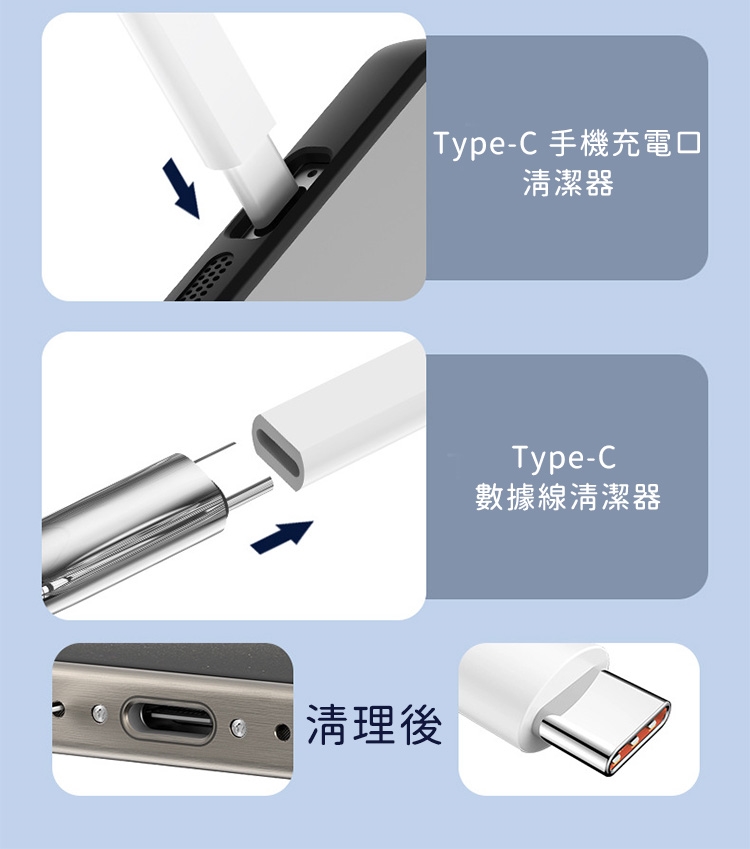 Type-C 手機充電口 清潔器

Type-C 數據線清潔器

清理後