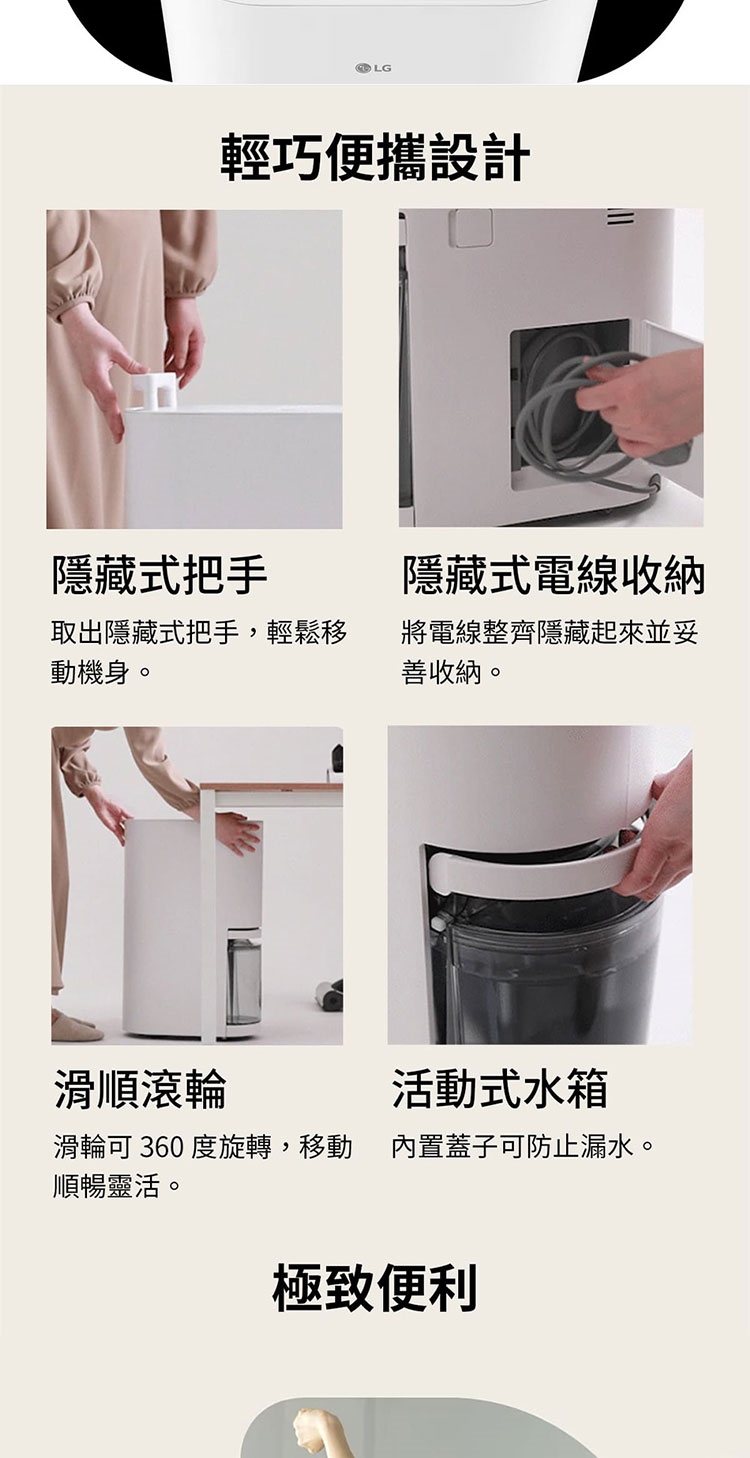 LG

輕巧便攜設計

隱藏式把手

取出隱藏式把手，輕鬆移動機身。

隱藏式電線收納

將電線整齊隱藏起來並妥善收納。

滑順滾輪

滑輪可 360 度旋轉，移動順暢靈活。

活動式水箱

內置蓋子可防止漏水。

極致便利