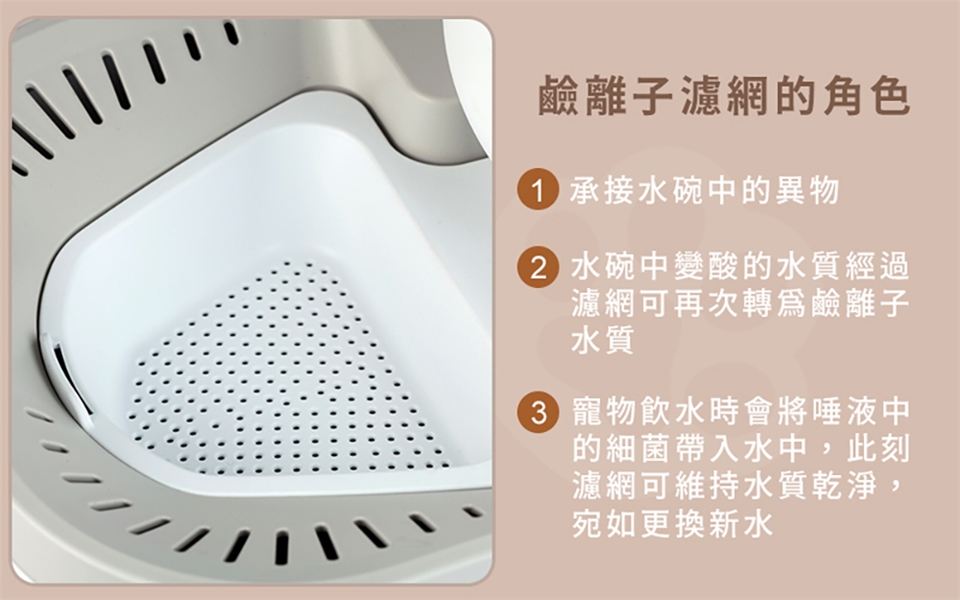 鹼離子濾網的角色

1 承接水碗中的異物

2 水碗中變酸的水質經過濾網可再次轉爲鹼離子水質

3 寵物飲水時會將唾液中的細菌帶入水中，此刻濾網可維持水質乾淨，宛如更換新水