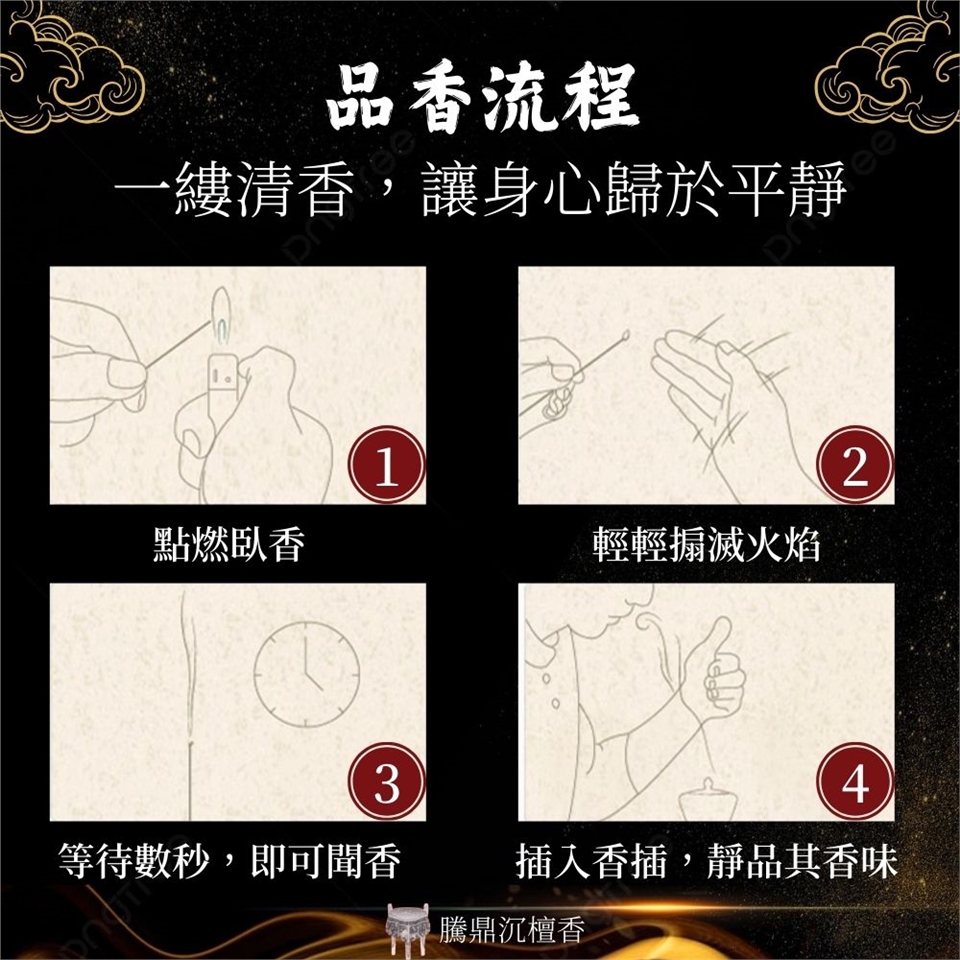 品香流程

一縷清香，讓身心歸於平靜

1

點燃臥香

2

輕輕搧滅火焰

3

等待數秒，即可聞香

4

插入香插，靜品其香味

騰鼎沉檀香