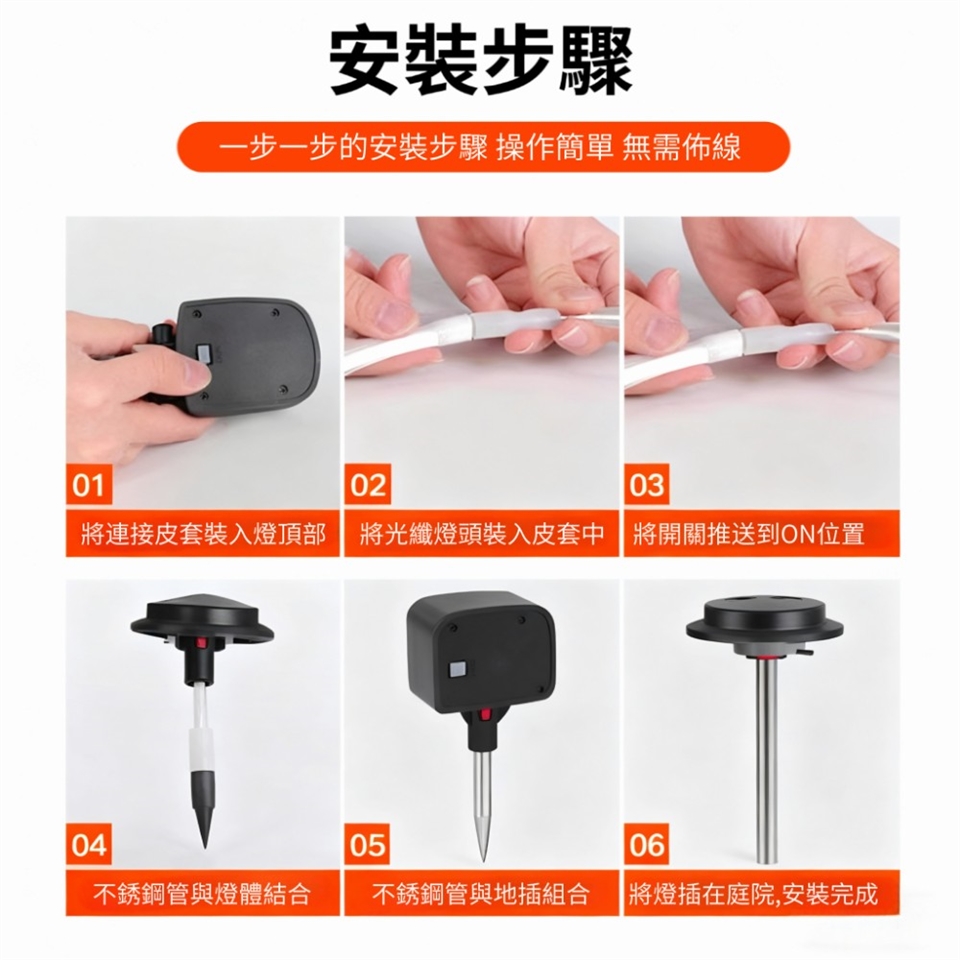 安裝步驟

一步一步的安裝步驟 操作簡單 無需佈線

01
將連接皮套裝入燈頂部

02
將光纖燈頭裝入皮套中

03
將開關推送到ON位置

04
不銹鋼管與燈體結合

05
不銹鋼管與地插組合

06
將燈插在庭院,安裝完成