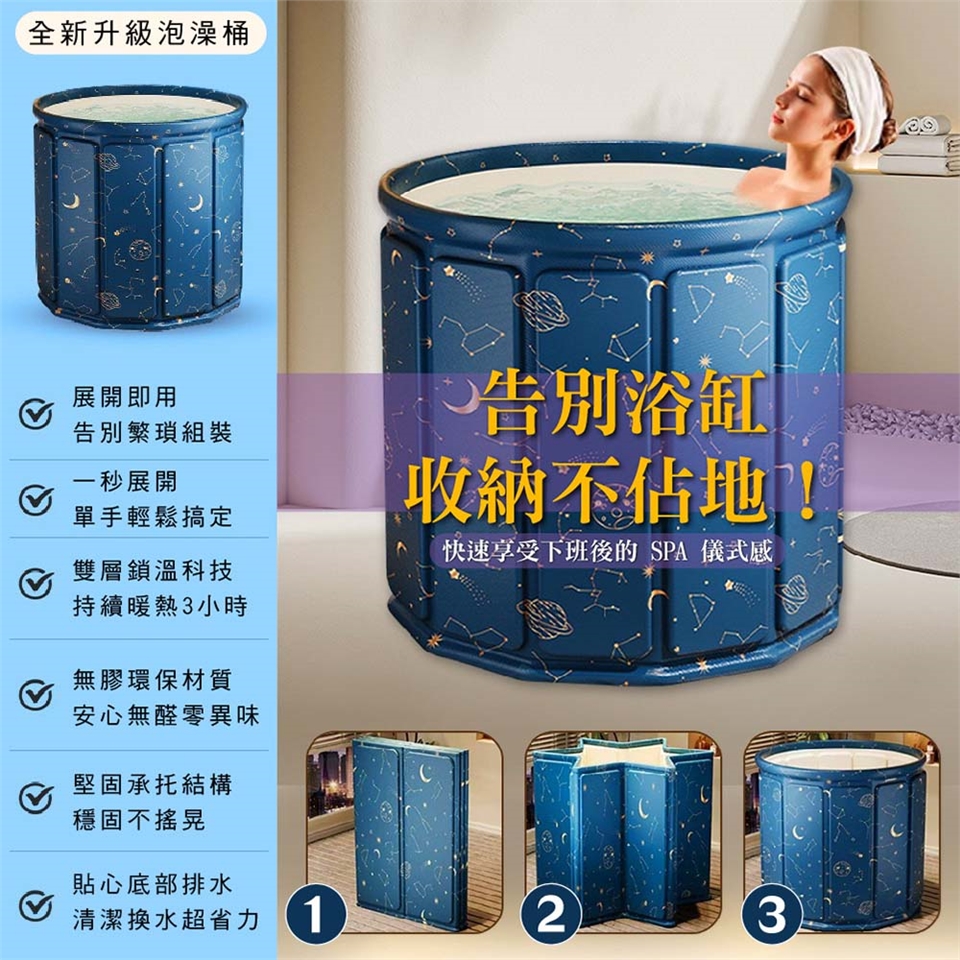 全新升級泡澡桶

展開即用
告別繁瑣組裝

一秒展開
單手輕鬆搞定

雙層鎖溫科技
持續暖熱3小時

無膠環保材質
安心無醛零異味

堅固承托結構
穩固不搖晃

貼心底部排水
清潔換水超省力

告別浴缸
收納不佔地！
快速享受下班後的 SPA 儀式感

1
2
3