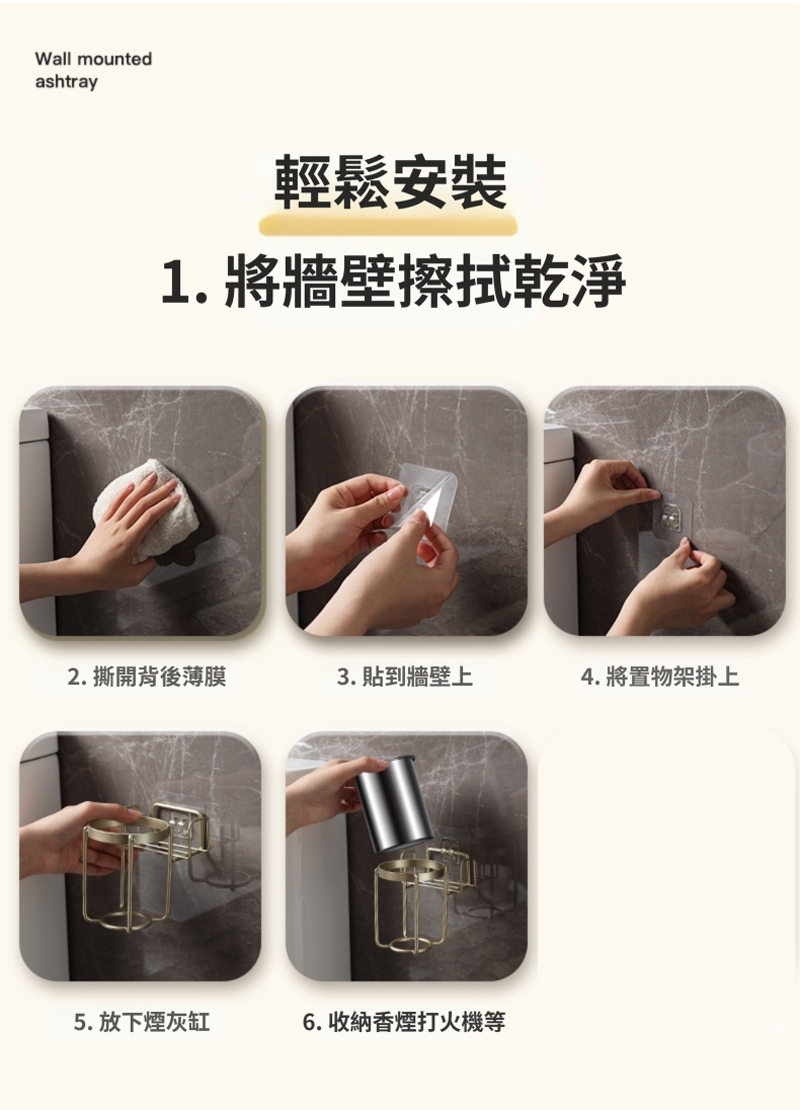 Wall mounted ashtray

輕鬆安裝

1. 將牆壁擦拭乾淨

2. 撕開背後薄膜

3. 貼到牆壁上

4. 將置物架掛上

5. 放下煙灰缸

6. 收納香煙打火機等