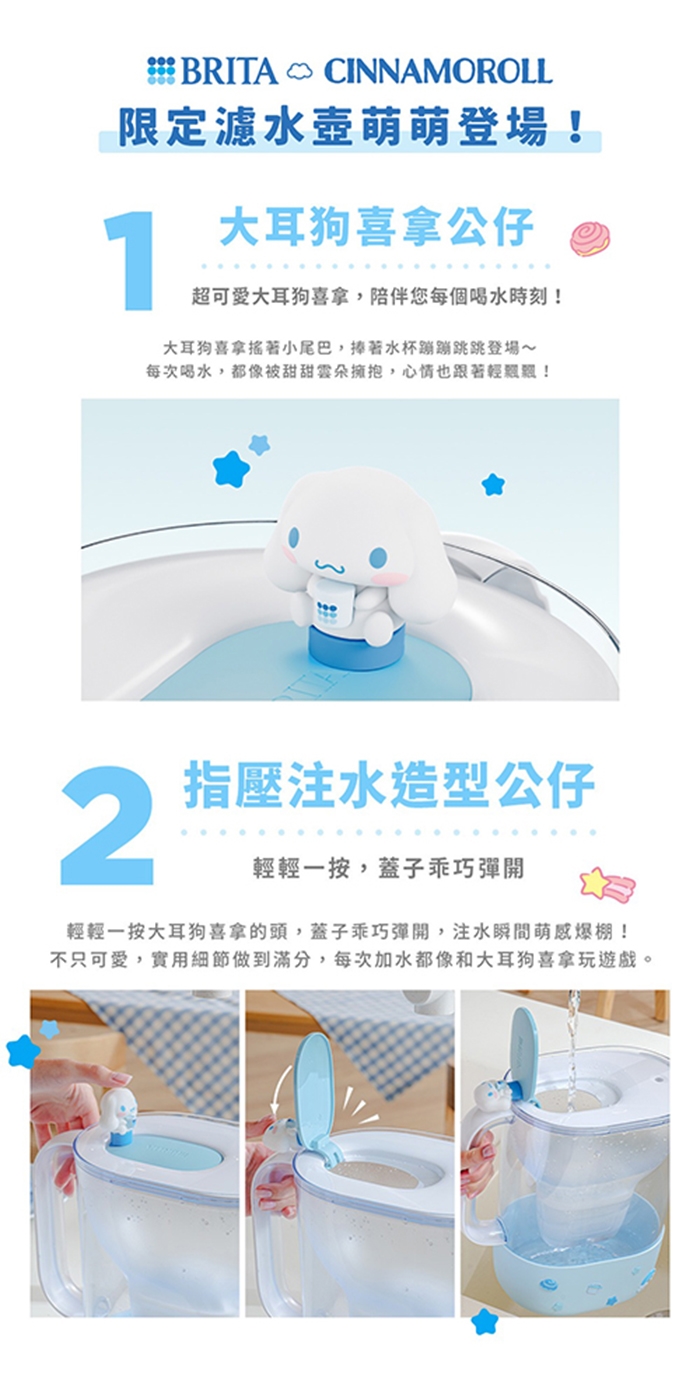 BRITA CINNAMOROLL
限定濾水壺萌萌登場！

1
大耳狗喜拿公仔
超可愛大耳狗喜拿，陪伴您每個喝水時刻！

大耳狗喜拿搖著小尾巴，捧著水杯蹦蹦跳跳登場～
每次喝水，都像被甜甜雲朵擁抱，心情也跟著輕飄飄！

2
指壓注水造型公仔
輕輕一按，蓋子乖巧彈開

輕輕一按大耳狗喜拿的頭，蓋子乖巧彈開，注水瞬間萌感爆棚！
不只可愛，實用細節做到滿分，每次加水都像和大耳狗喜拿玩遊戲。