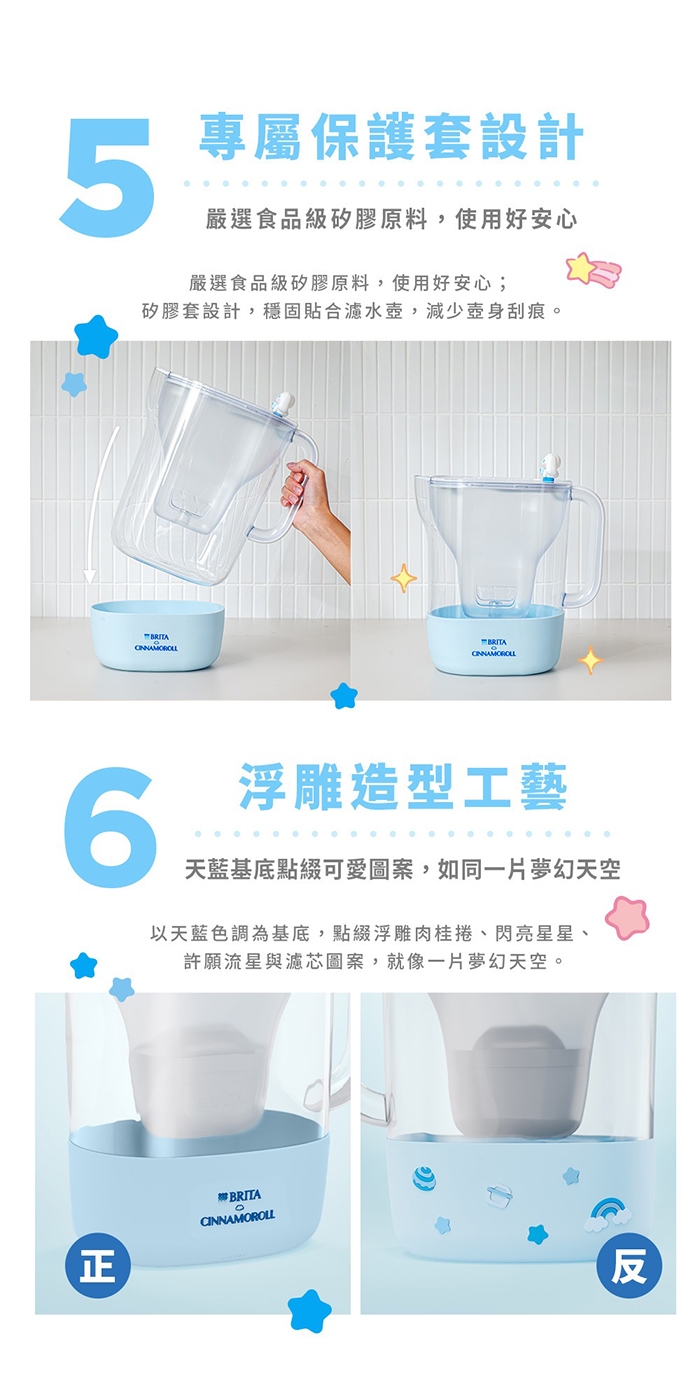 5
專屬保護套設計
嚴選食品級矽膠原料，使用好安心

嚴選食品級矽膠原料，使用好安心；
矽膠套設計，穩固貼合濾水壺，減少壺身刮痕。

BRITA
CINNAMOROLL

BRITA
CINNAMOROLL

6
浮雕造型工藝
天藍基底點綴可愛圖案，如同一片夢幻天空

以天藍色調為基底，點綴浮雕肉桂捲、閃亮星星、
許願流星與濾芯圖案，就像一片夢幻天空。

BRITA
CINNAMOROLL

正

反