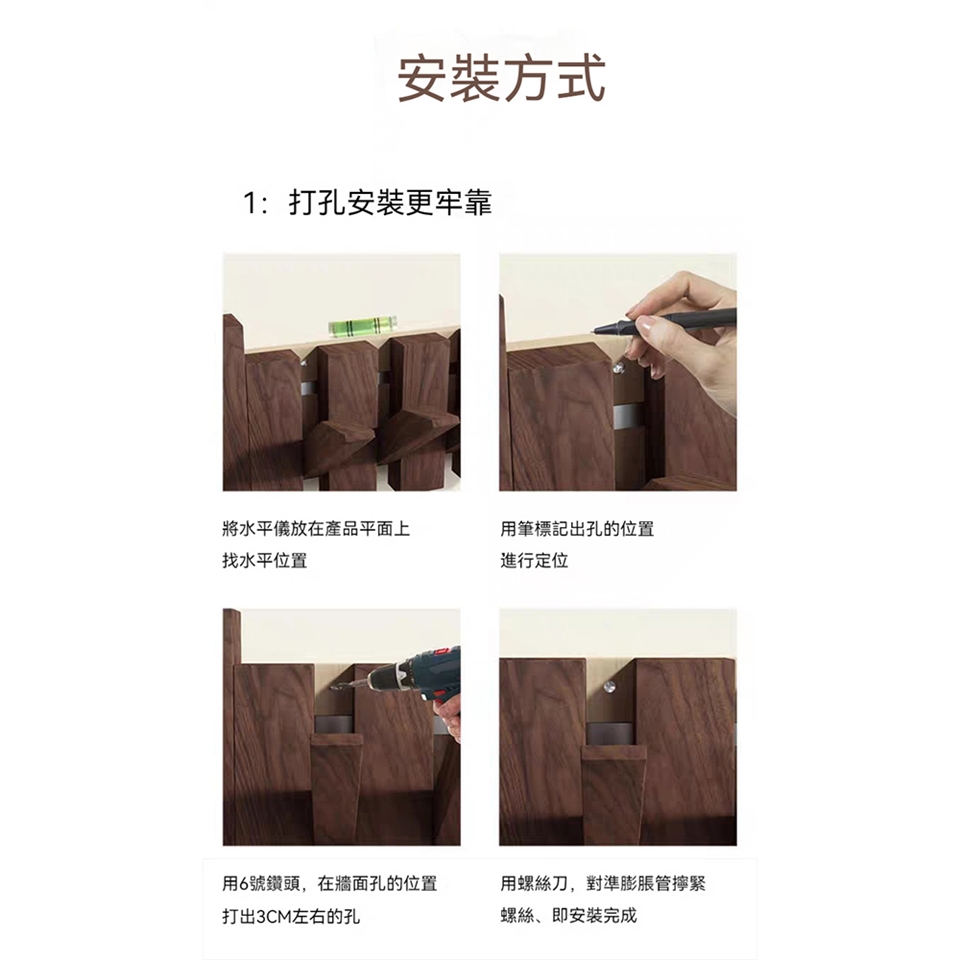 安裝方式

1：打孔安裝更牢靠

將水平儀放在產品平面上
找水平位置

用筆標記出孔的位置
進行定位

用6號鑽頭，在牆面孔的位置
打出3CM左右的孔

用螺絲刀，對準膨脹管擰緊
螺絲、即安裝完成