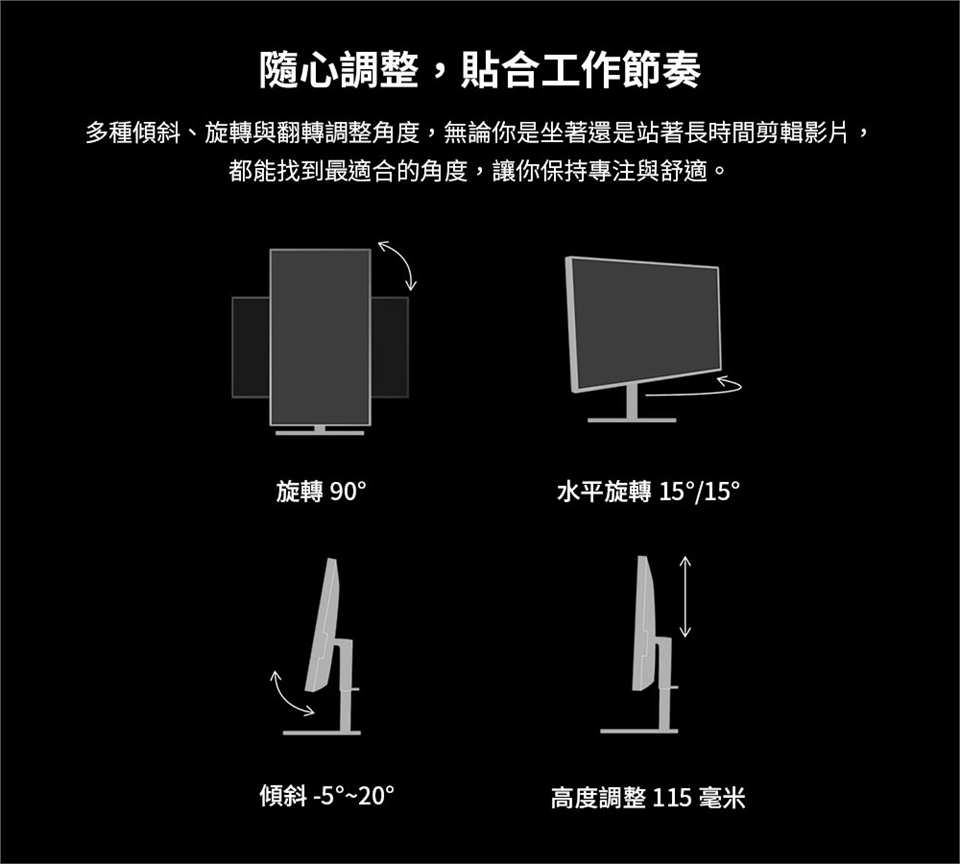 隨心調整，貼合工作節奏

多種傾斜、旋轉與翻轉調整角度，無論你是坐著還是站著長時間剪輯影片，都能找到最適合的角度，讓你保持專注與舒適。

旋轉 90°

水平旋轉 15°/15°

傾斜 -5°~20°

高度調整 115 毫米