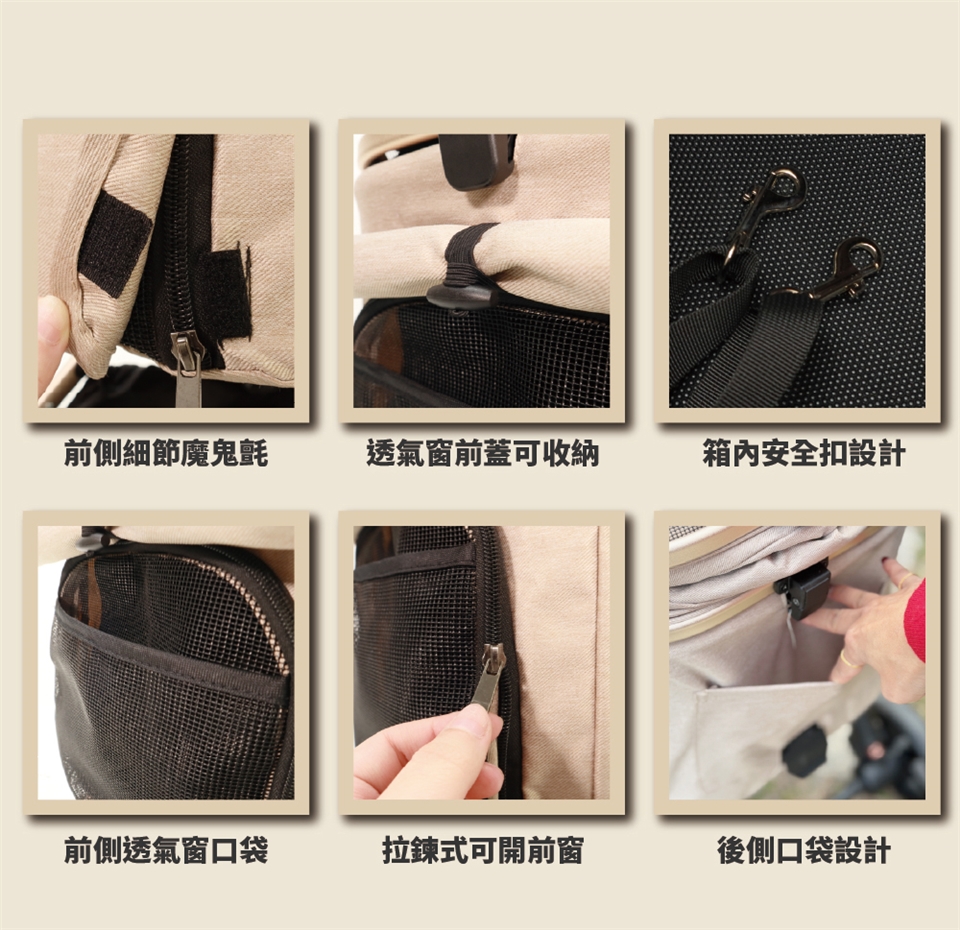 前側細節魔鬼氈

透氣窗前蓋可收納

箱內安全扣設計

前側透氣窗口袋

拉鍊式可開前窗

後側口袋設計