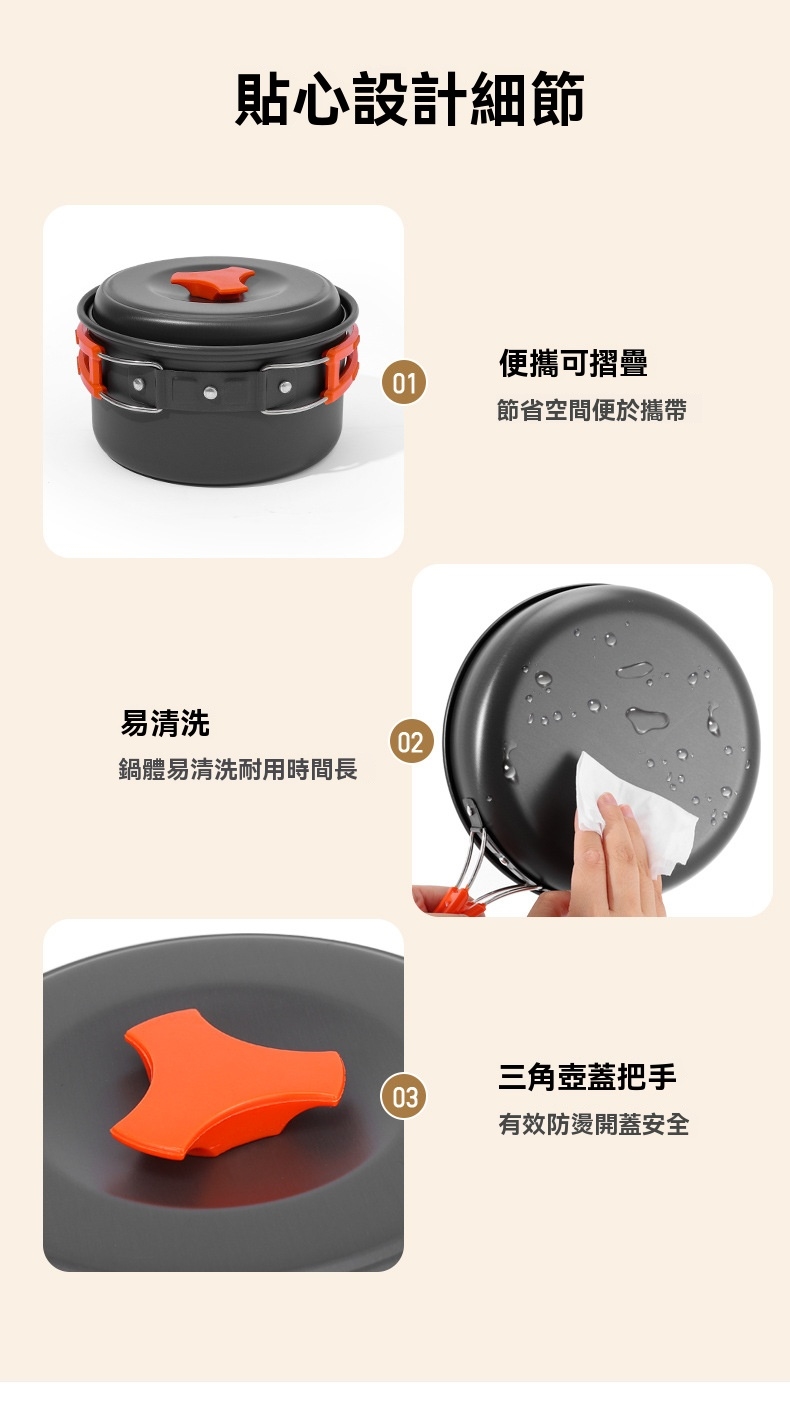 貼心設計細節

01

便攜可摺疊

節省空間便於攜帶

易清洗

鍋體易清洗耐用時間長

02

03

三角壺蓋把手

有效防燙開蓋安全