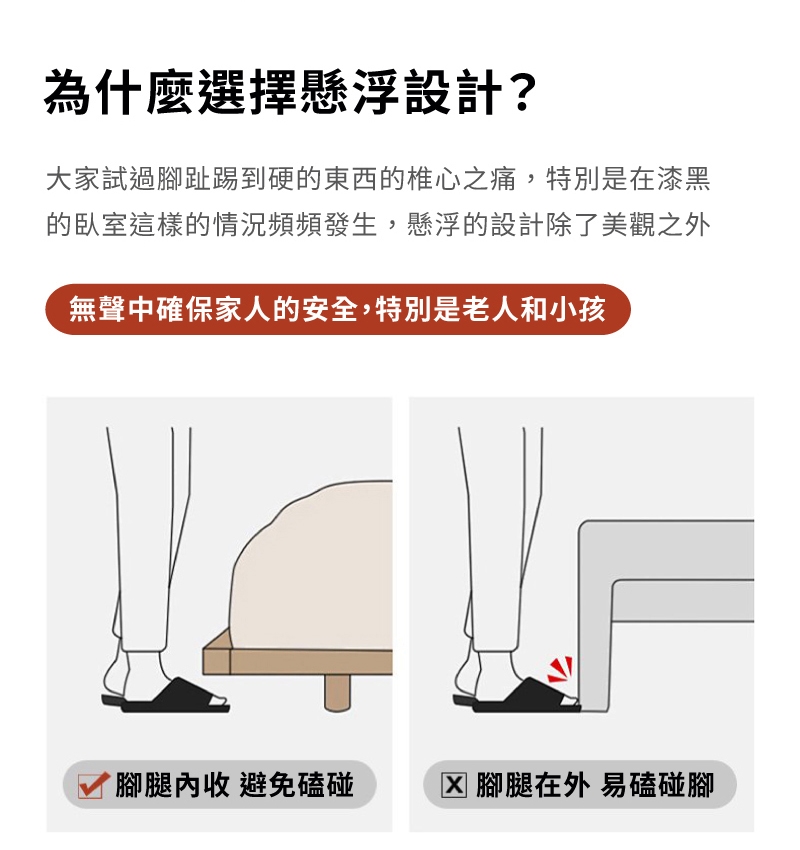 為什麼選擇懸浮設計？

大家試過腳趾踢到硬的東西的椎心之痛，特別是在漆黑的臥室這樣的情況頻頻發生，懸浮的設計除了美觀之外

無聲中確保家人的安全，特別是老人和小孩

腳腿內收 避免磕碰

腳腿在外 易磕碰腳