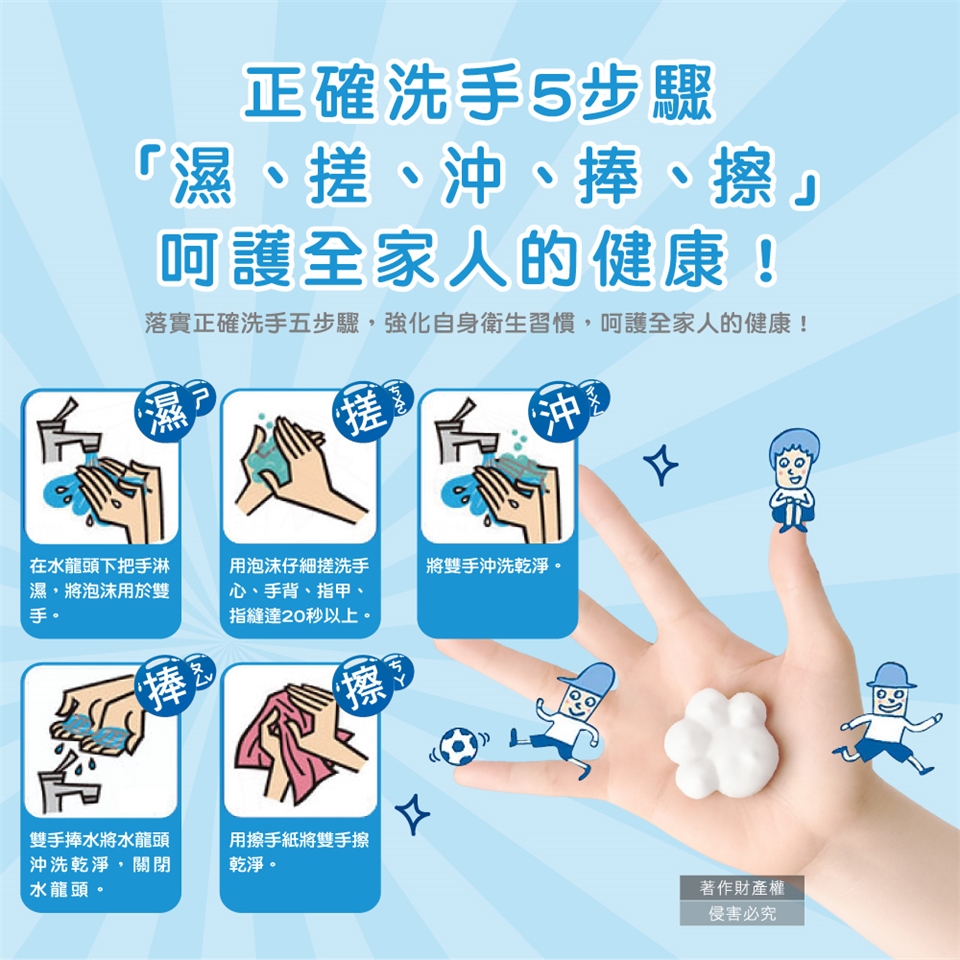 正確洗手5步驟
「濕、搓、沖、捧、擦」
呵護全家人的健康！

落實正確洗手五步驟，強化自身衛生習慣，呵護全家人的健康！

濕 ㄕ

在水龍頭下把手淋濕，將泡沫用於雙手。

搓 ㄘㄨㄛ

用泡沫仔細搓洗手心、手背、指甲、指縫達20秒以上。

沖 ㄔㄨㄥ

將雙手沖洗乾淨。

捧 ㄆㄥˇ

雙手捧水將水龍頭沖洗乾淨，關閉水龍頭。

擦 ㄘㄚ

用擦手紙將雙手擦乾淨。

著作財產權
侵害必究