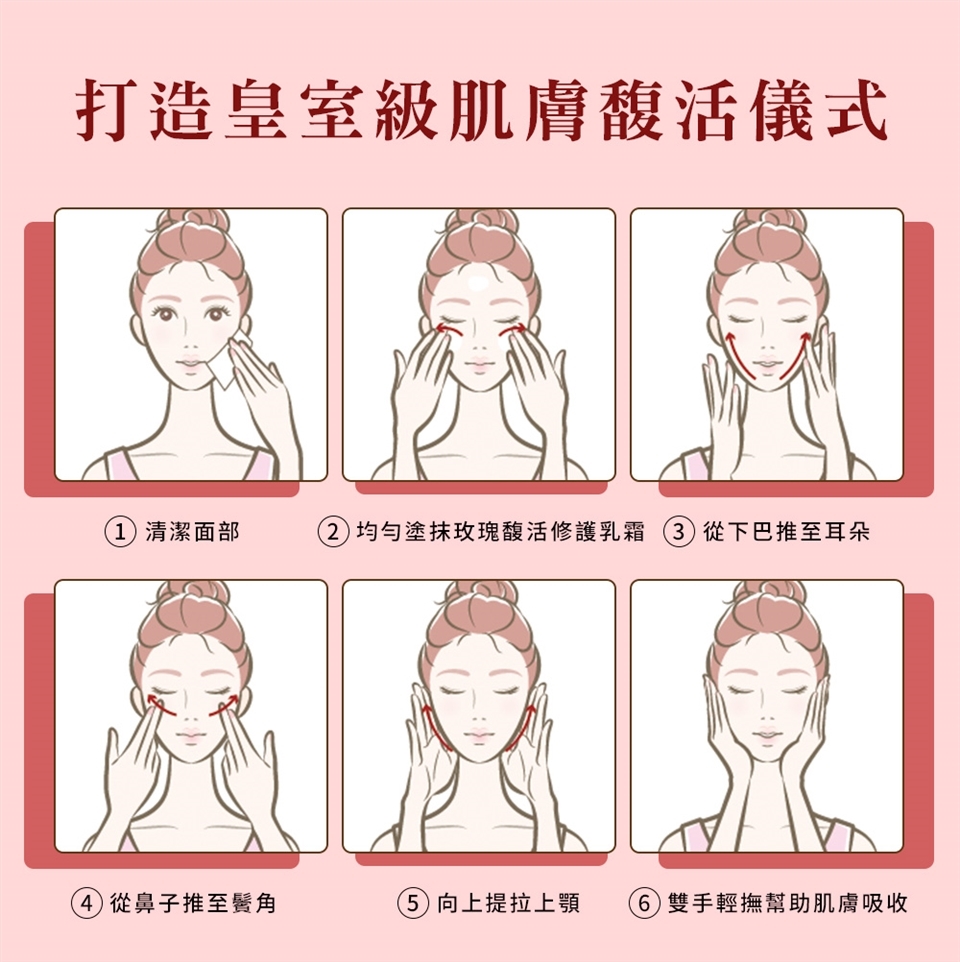 打造皇室級肌膚馥活儀式

① 清潔面部

② 均勻塗抹玫瑰馥活修護乳霜

③ 從下巴推至耳朵

④ 從鼻子推至鬢角

⑤ 向上提拉上顎

⑥ 雙手輕撫幫助肌膚吸收