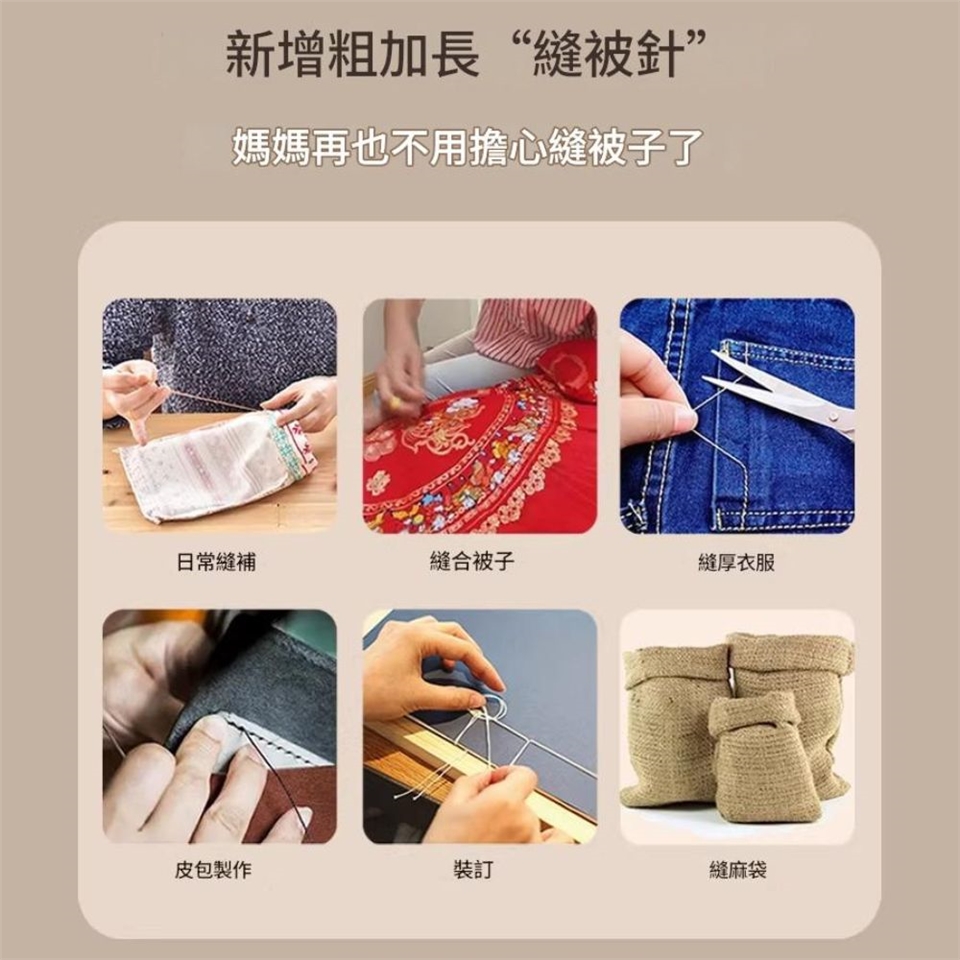 新增粗加長“縫被針”

媽媽再也不用擔心縫被子了

日常縫補

縫合被子

縫厚衣服

皮包製作

裝訂

縫麻袋