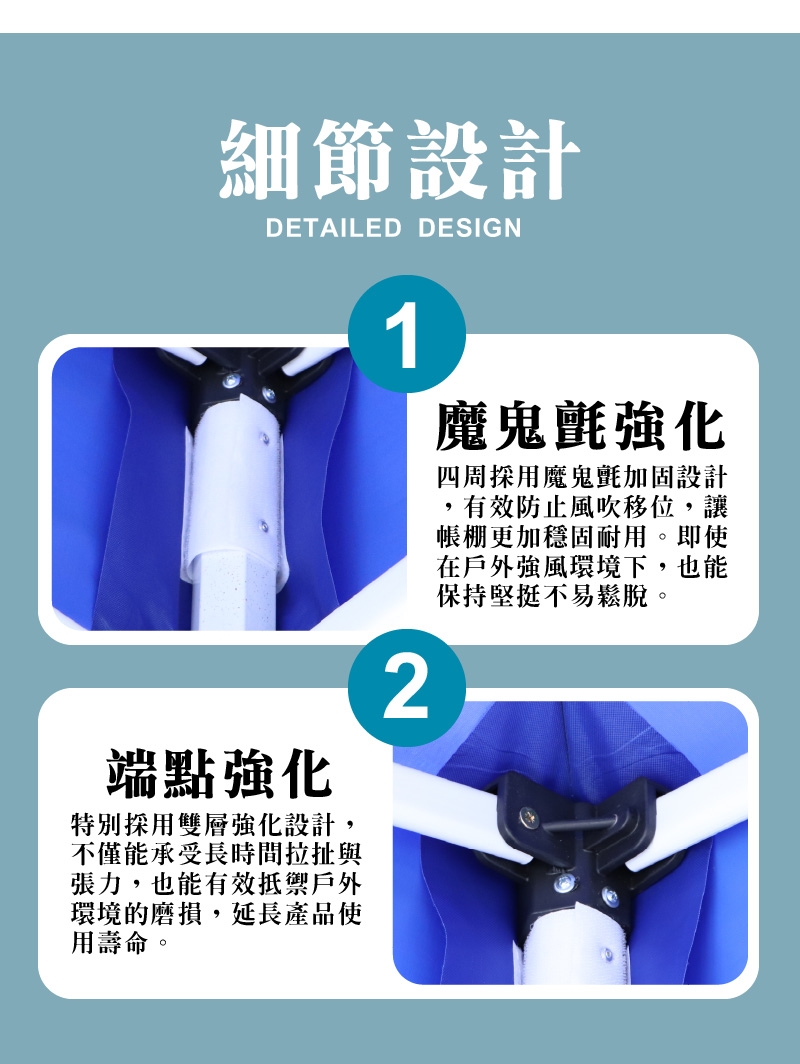 細節設計
DETAILED DESIGN

1

魔鬼氈強化

四周採用魔鬼氈加固設計，有效防止風吹移位，讓帳棚更加穩固耐用。即使在戶外強風環境下，也能保持堅挺不易鬆脫。

2

端點強化

特別採用雙層強化設計，不僅能承受長時間拉扯與張力，也能有效抵禦戶外環境的磨損，延長產品使用壽命。