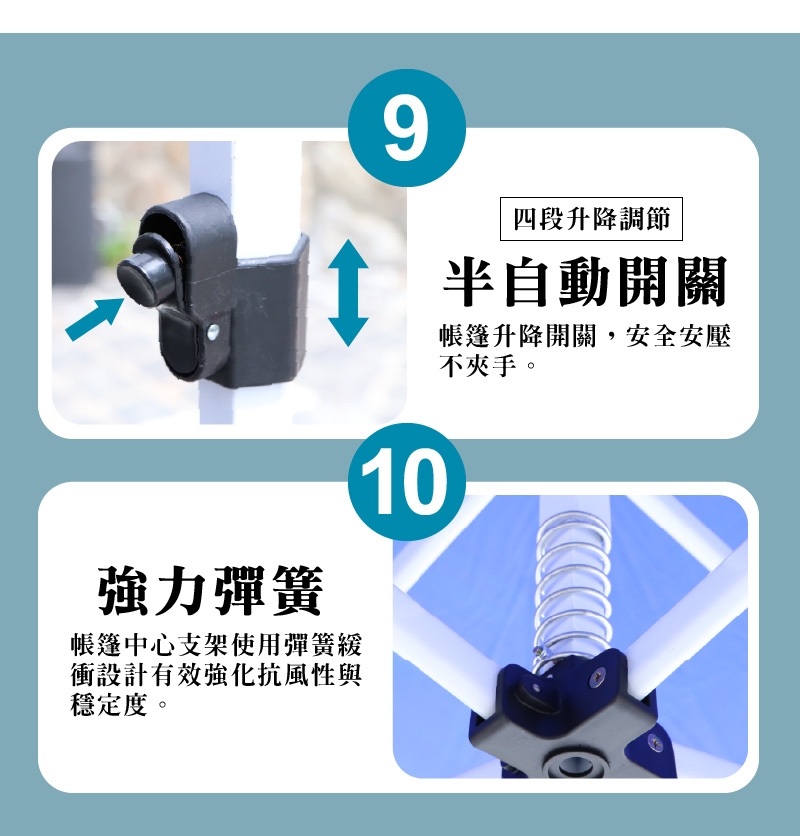 9

四段升降調節

半自動開關

帳篷升降開關，安全安壓不夾手。

10

強力彈簧

帳篷中心支架使用彈簧緩衝設計有效強化抗風性與穩定度。